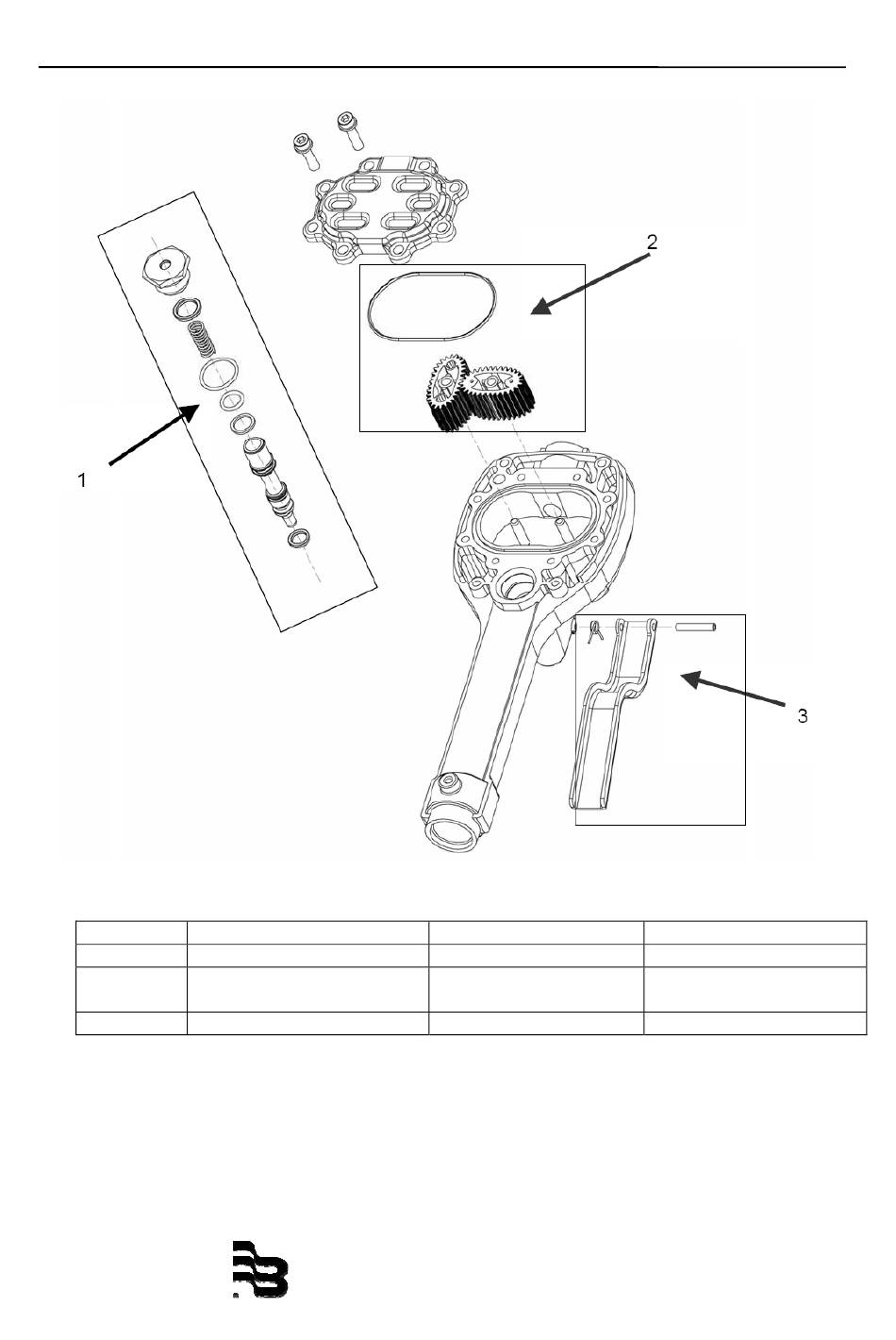 2

1

3