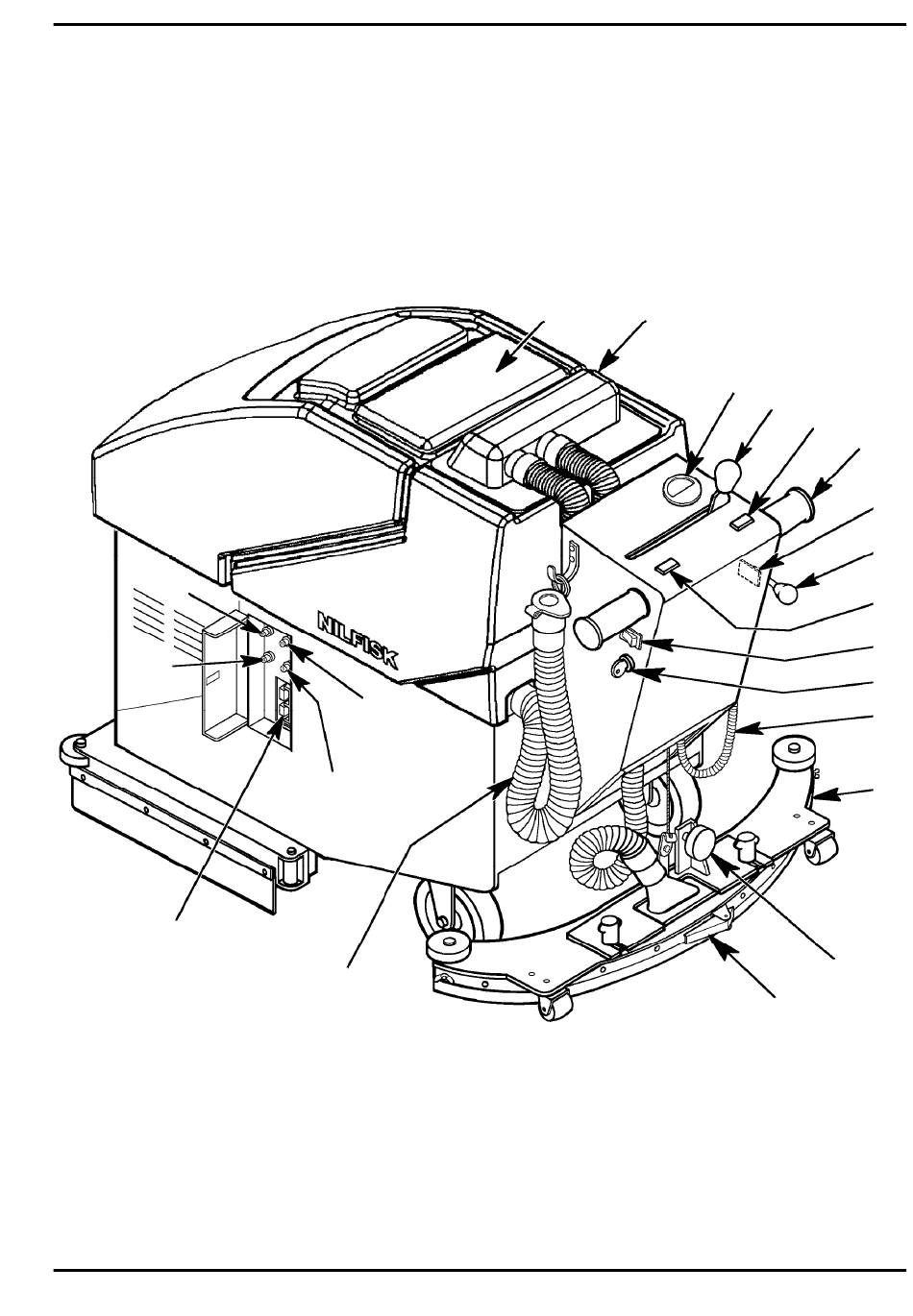 NILFISK