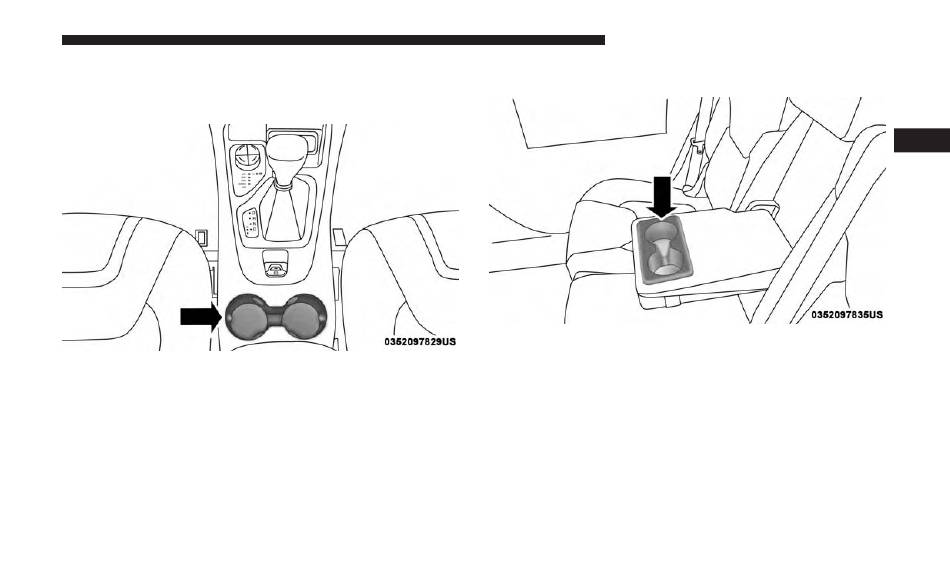 0352097829US

0352097835US