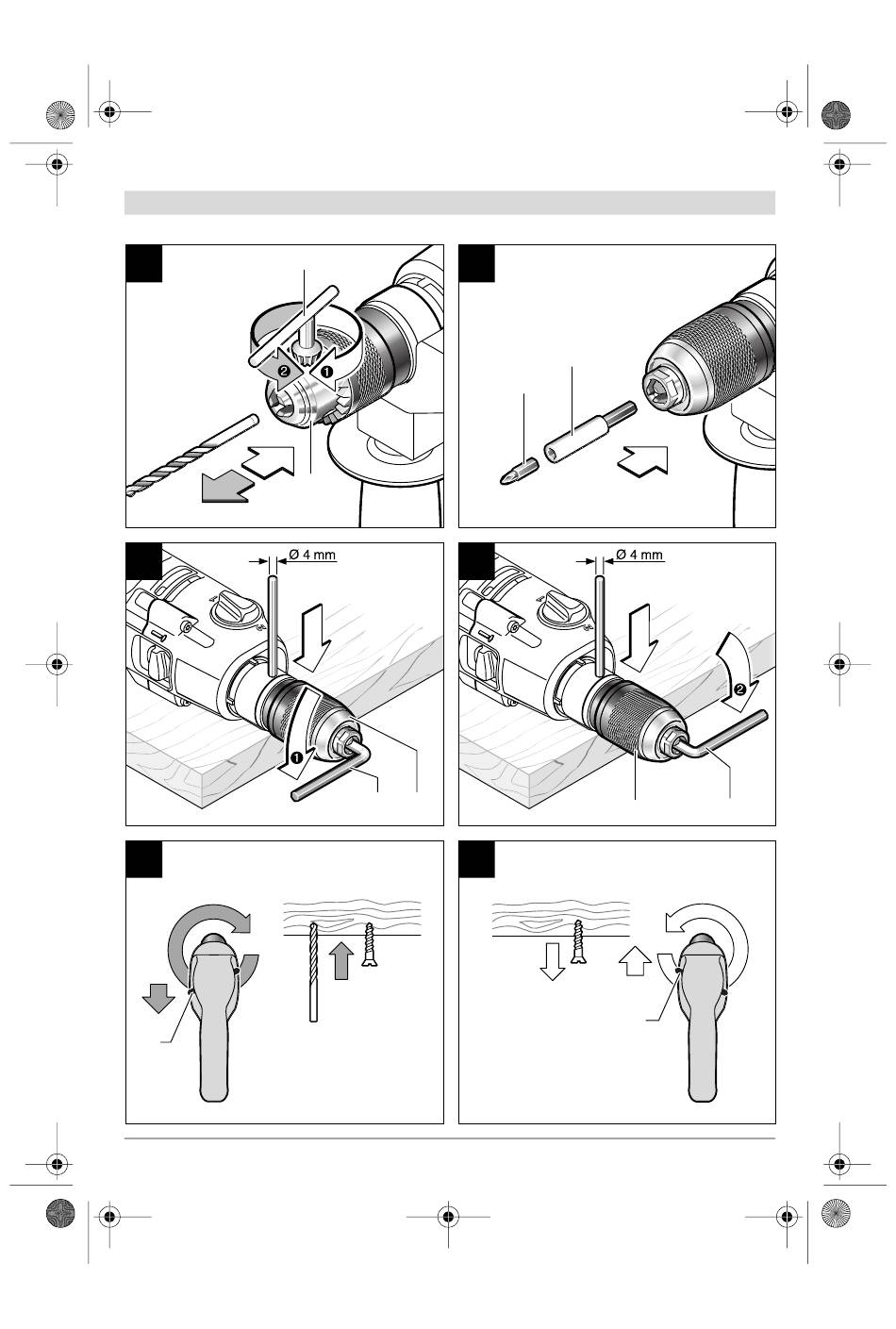 ❷ ❶

Ø 4 mm

❶

Ø 4 mm

❷