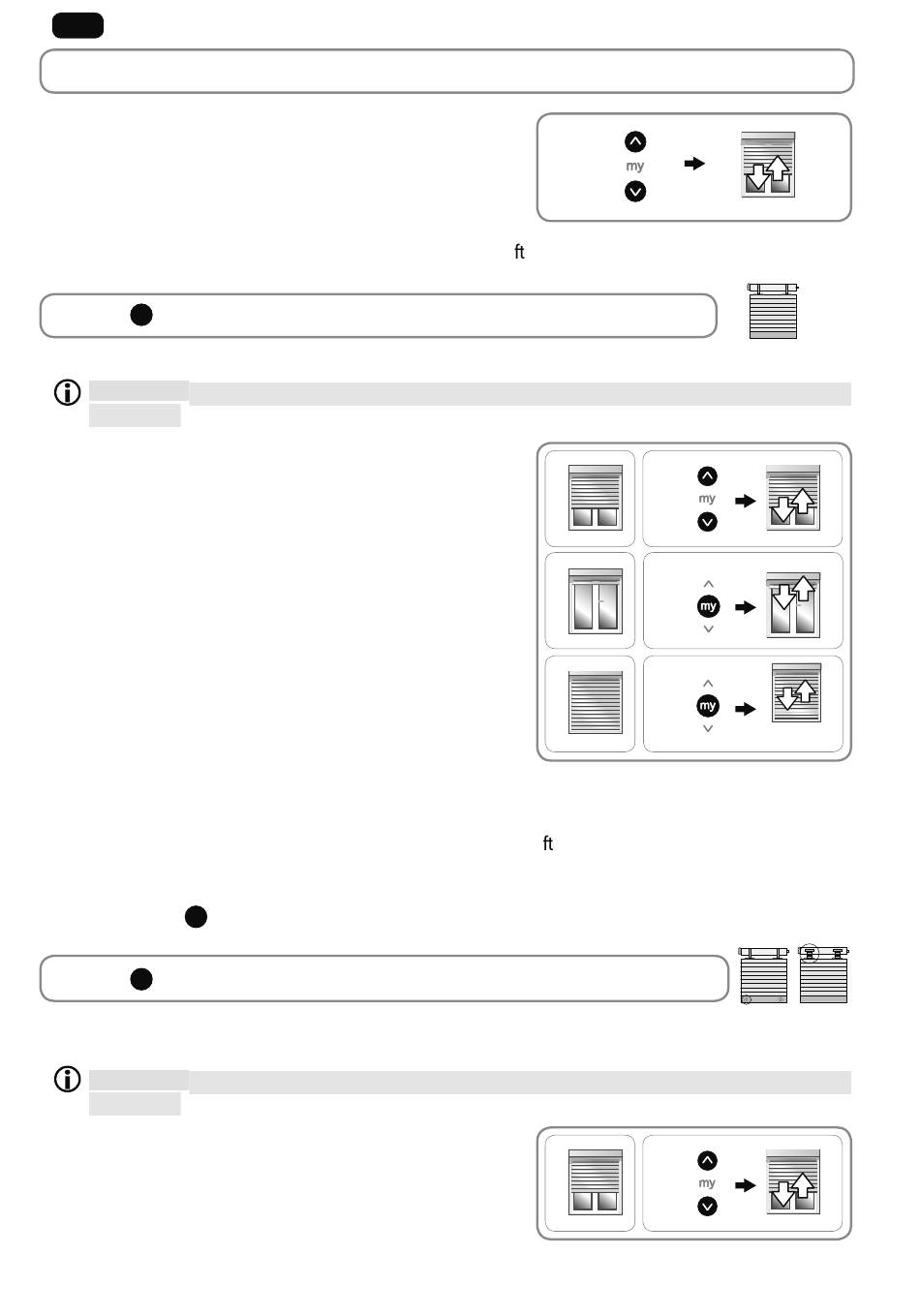 my

ft

my

my

my

ft

my