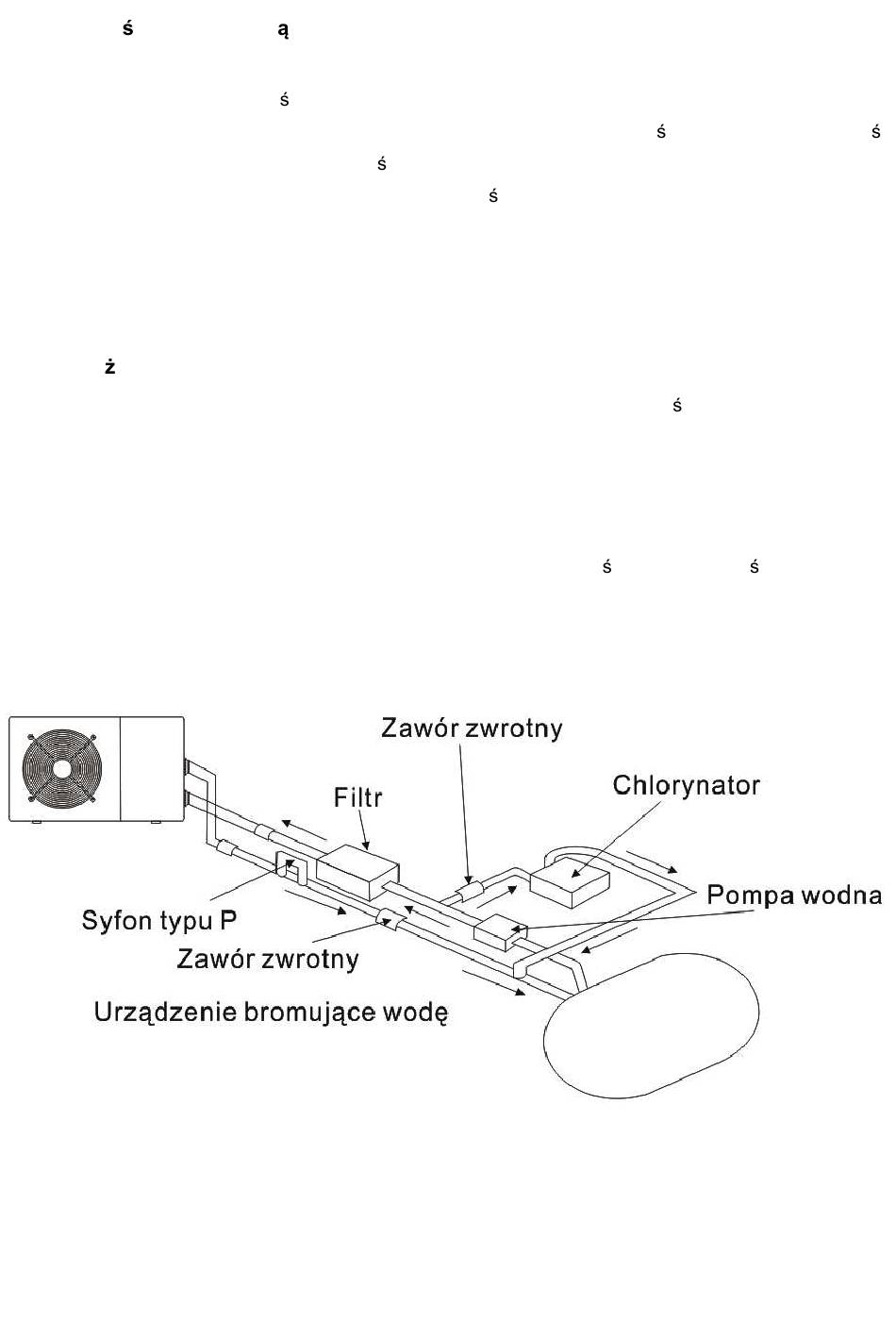 ś ą

ś
ś ś
ś
ś

ż
ś

ś ś

Zawór zwrotny

Filtr

Chlorynator

Pompa wodna

Syfon typu P

Zawór zwrotny

Urządzenie bromujące wodę