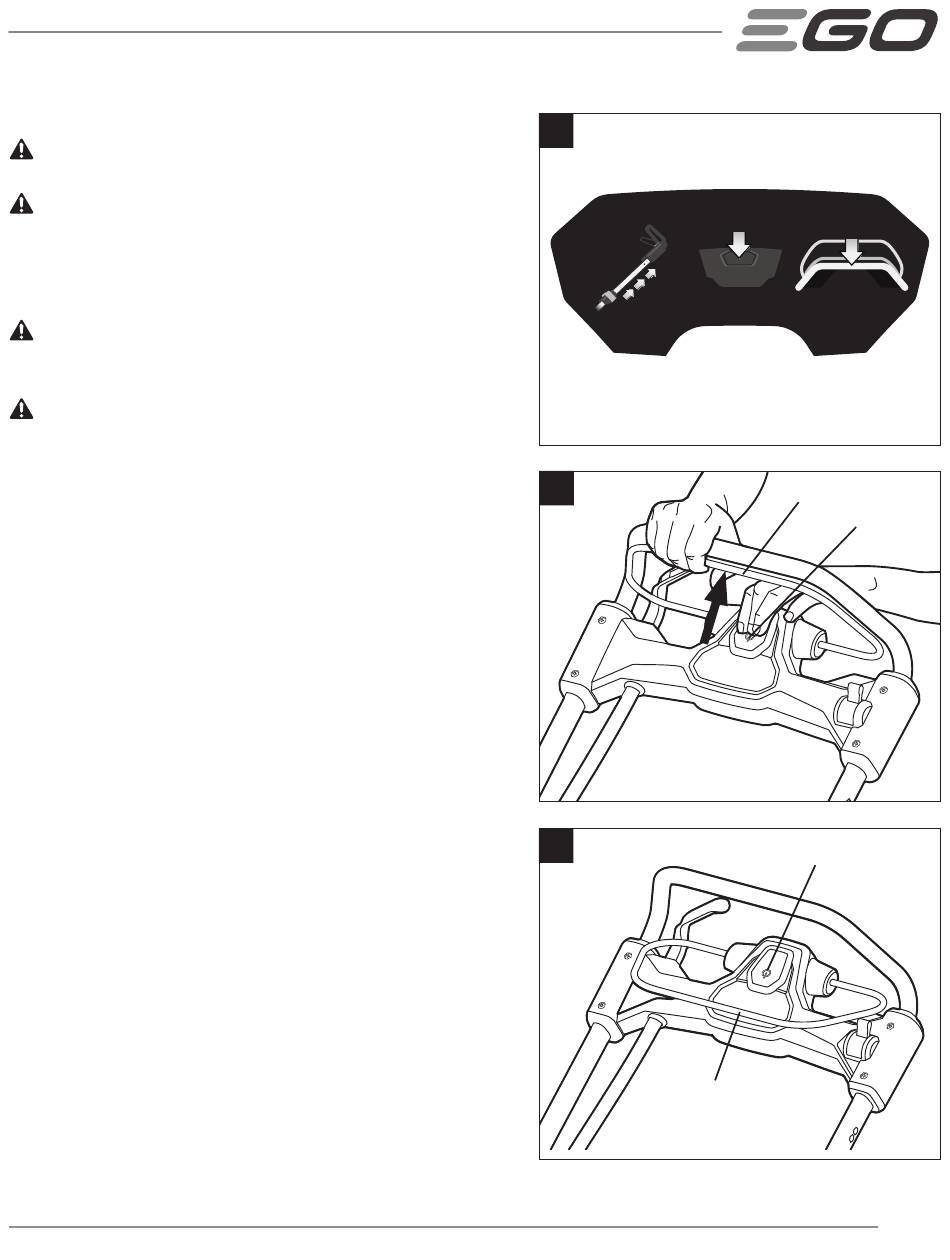 EGO