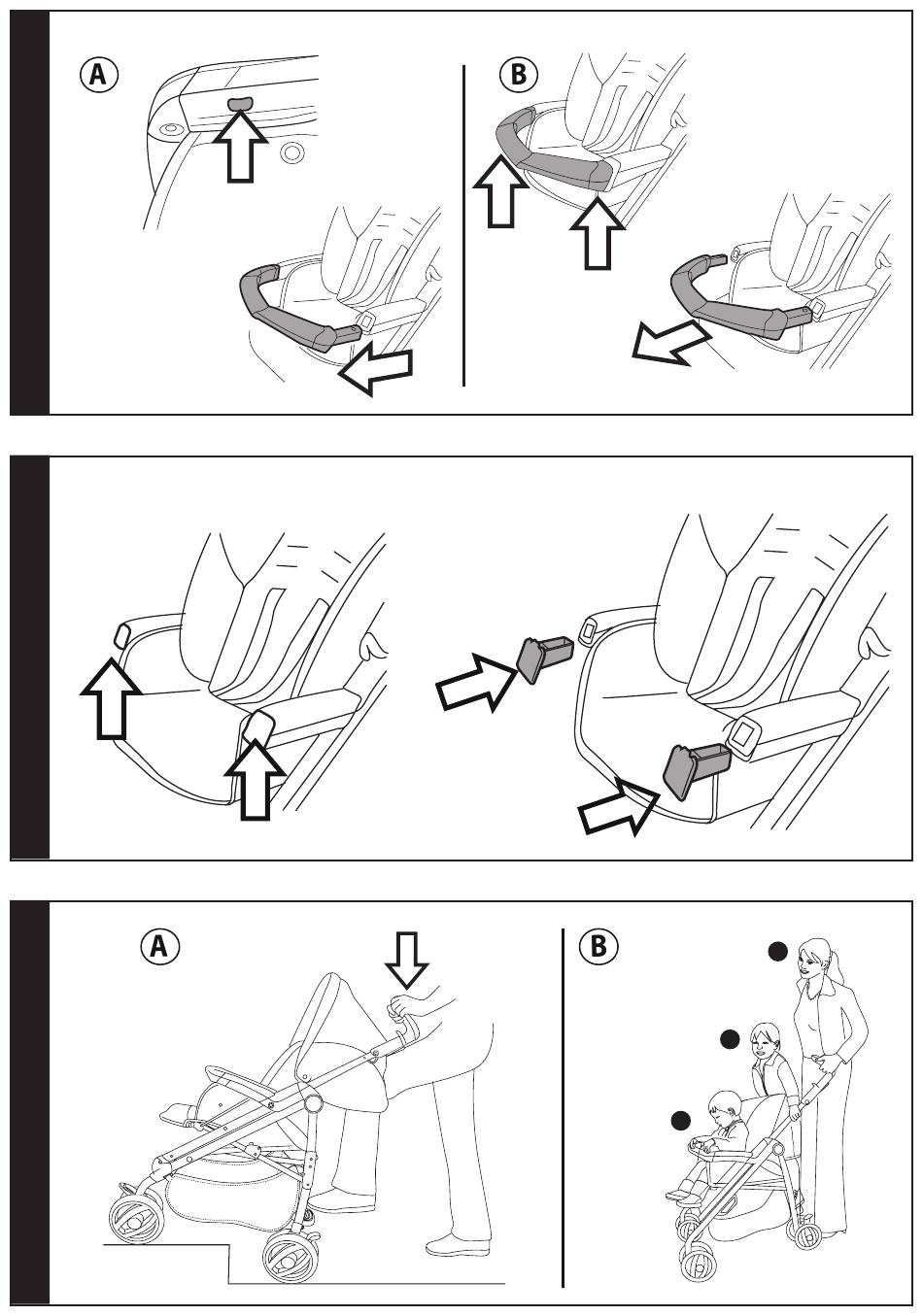 A

B

A

B