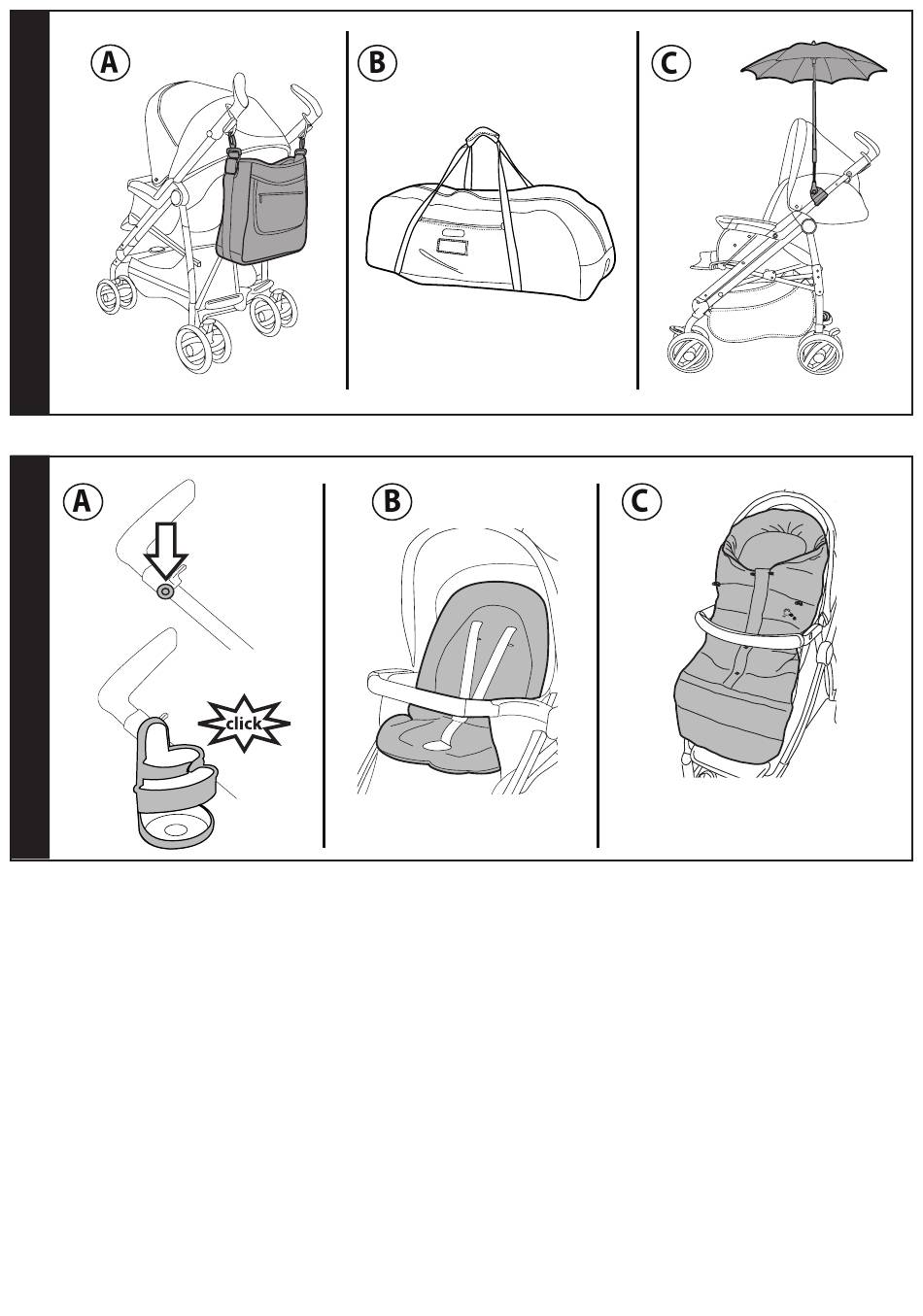 A
B
C

A
click
B
C