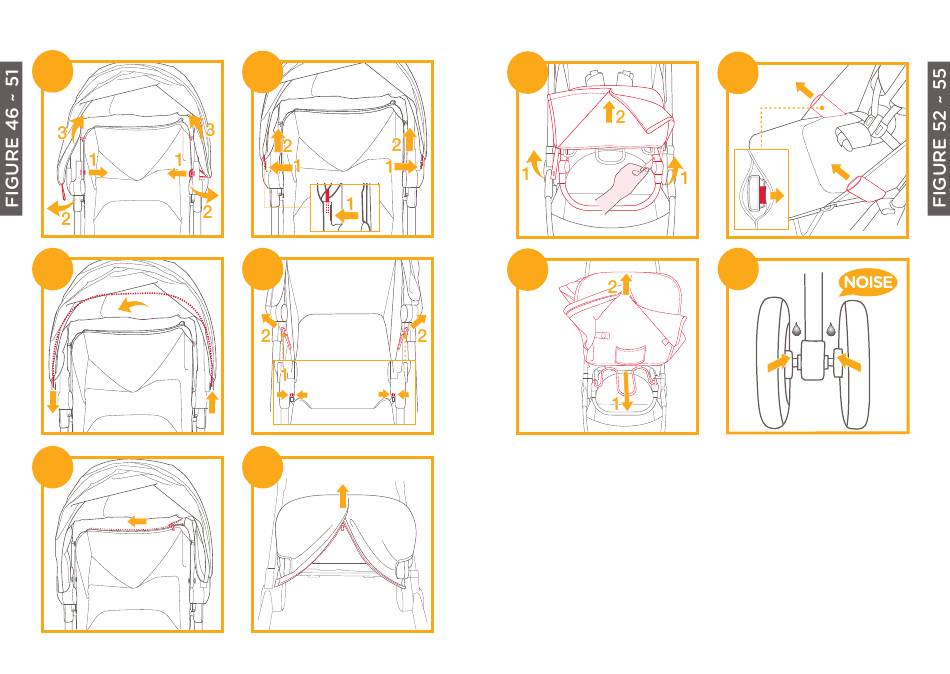 FIGURE 46 ~ 51

3
3
1
1
2
2

2
2
1
1
1

2
2
1

FIGURE 52 ~ 55

2
1
1

2
1

NOISE