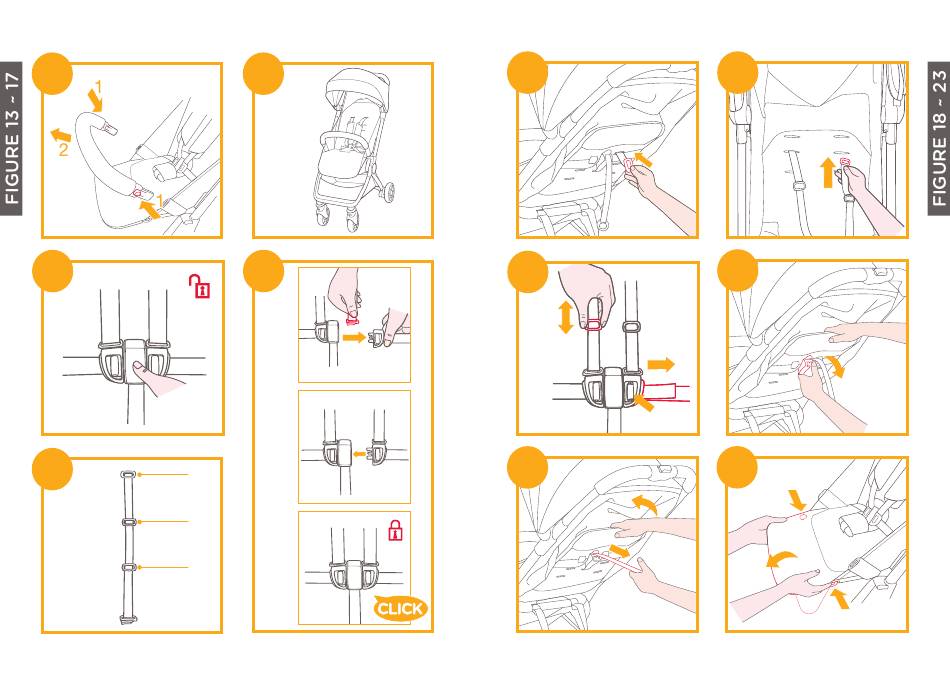 FIGURE 13 - 17

1
2
1

CLICK

FIGURE 18 - 23