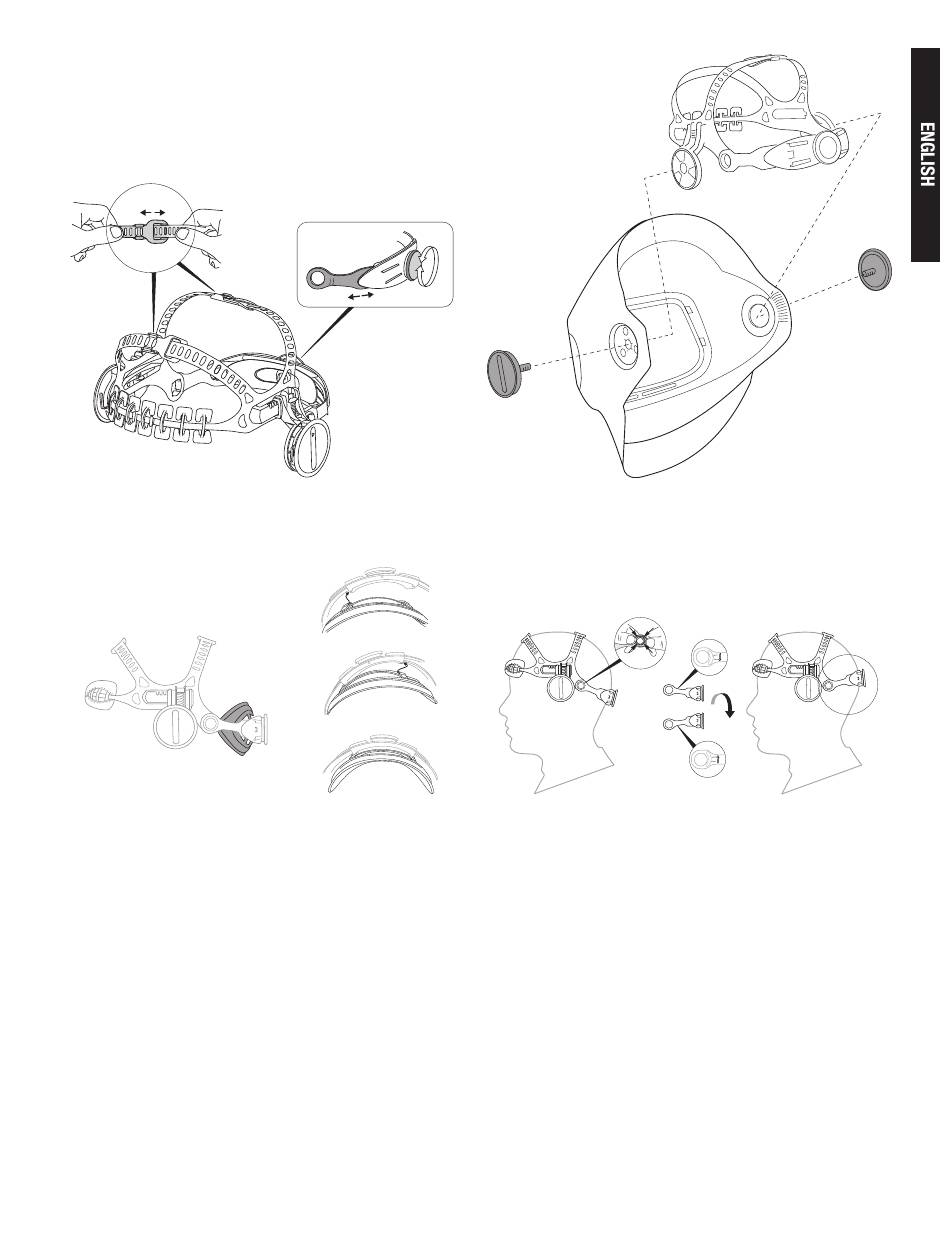 ENGLISH