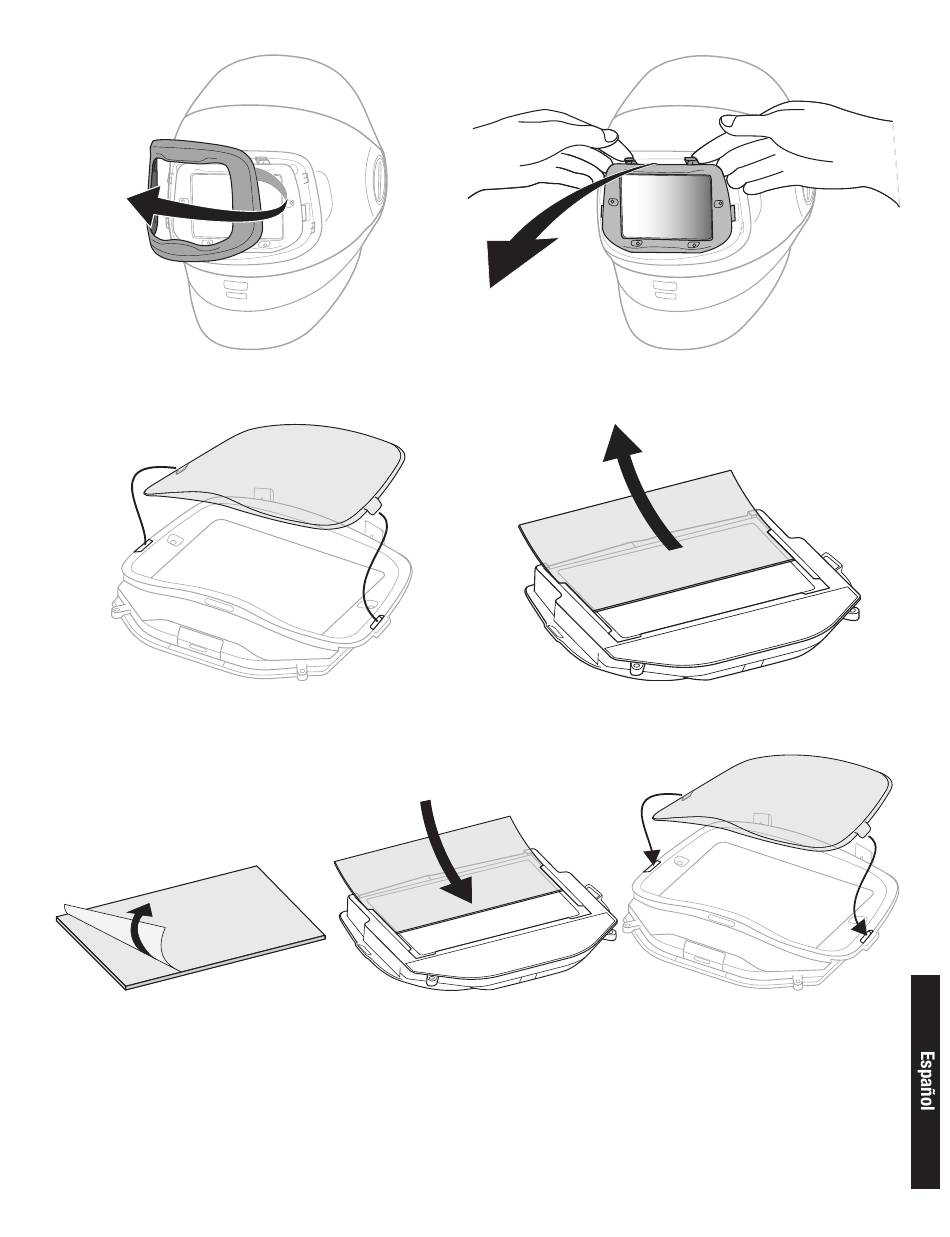 Español