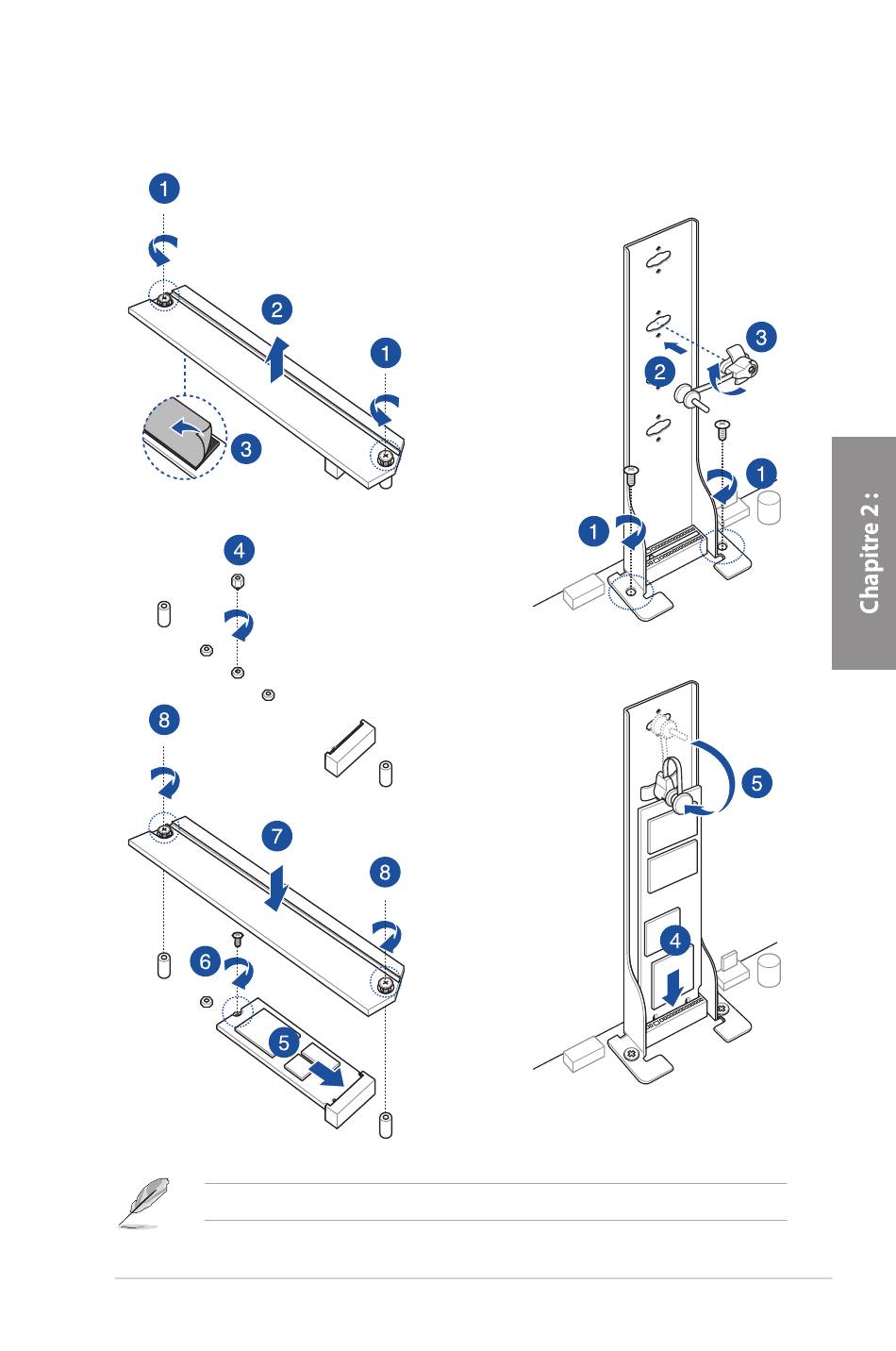 1
2
1
3
4
8
7
8
6
5
3
2
1
1
5
4
Chapitre 2 :