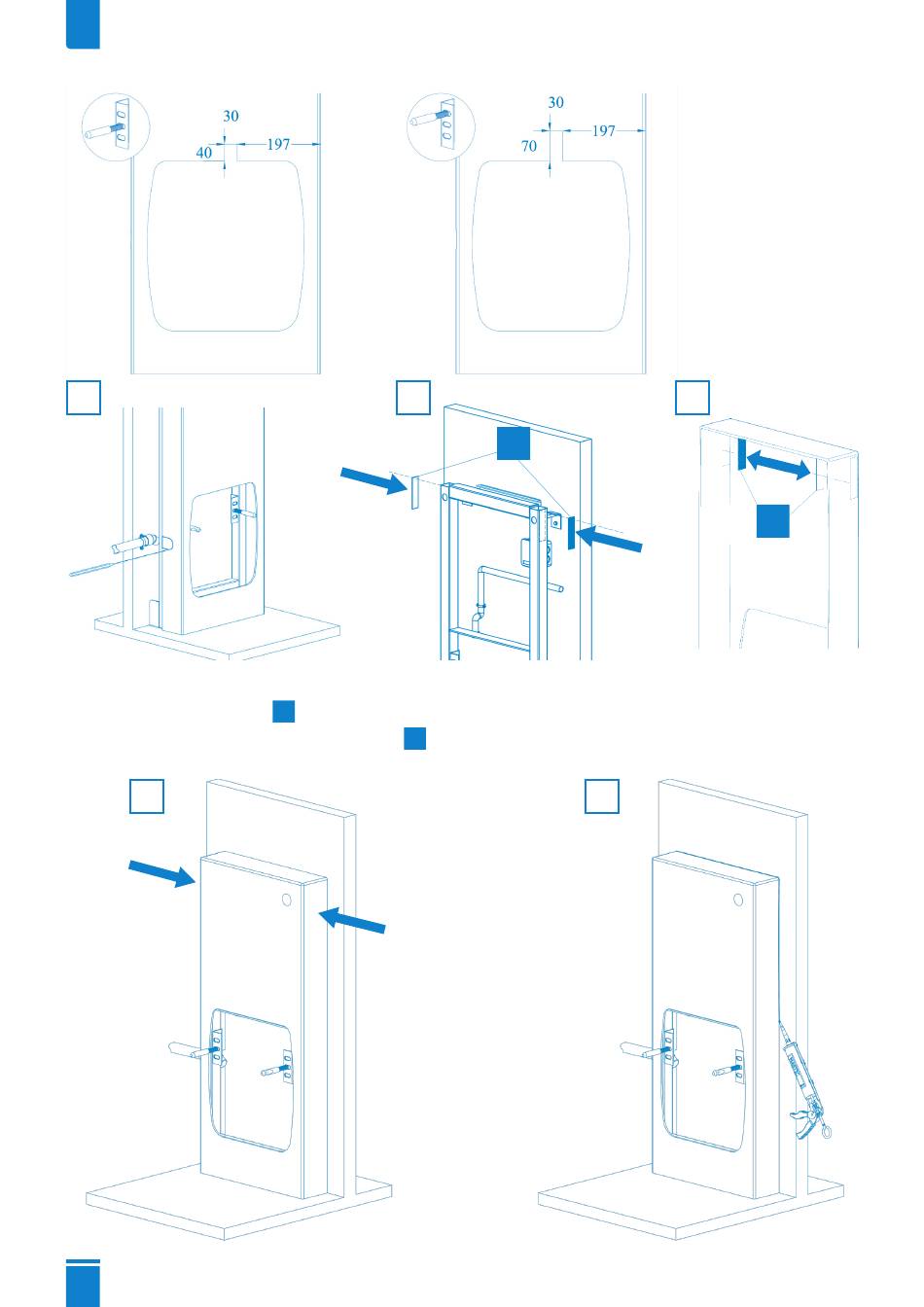 30

40

197

30

70

197