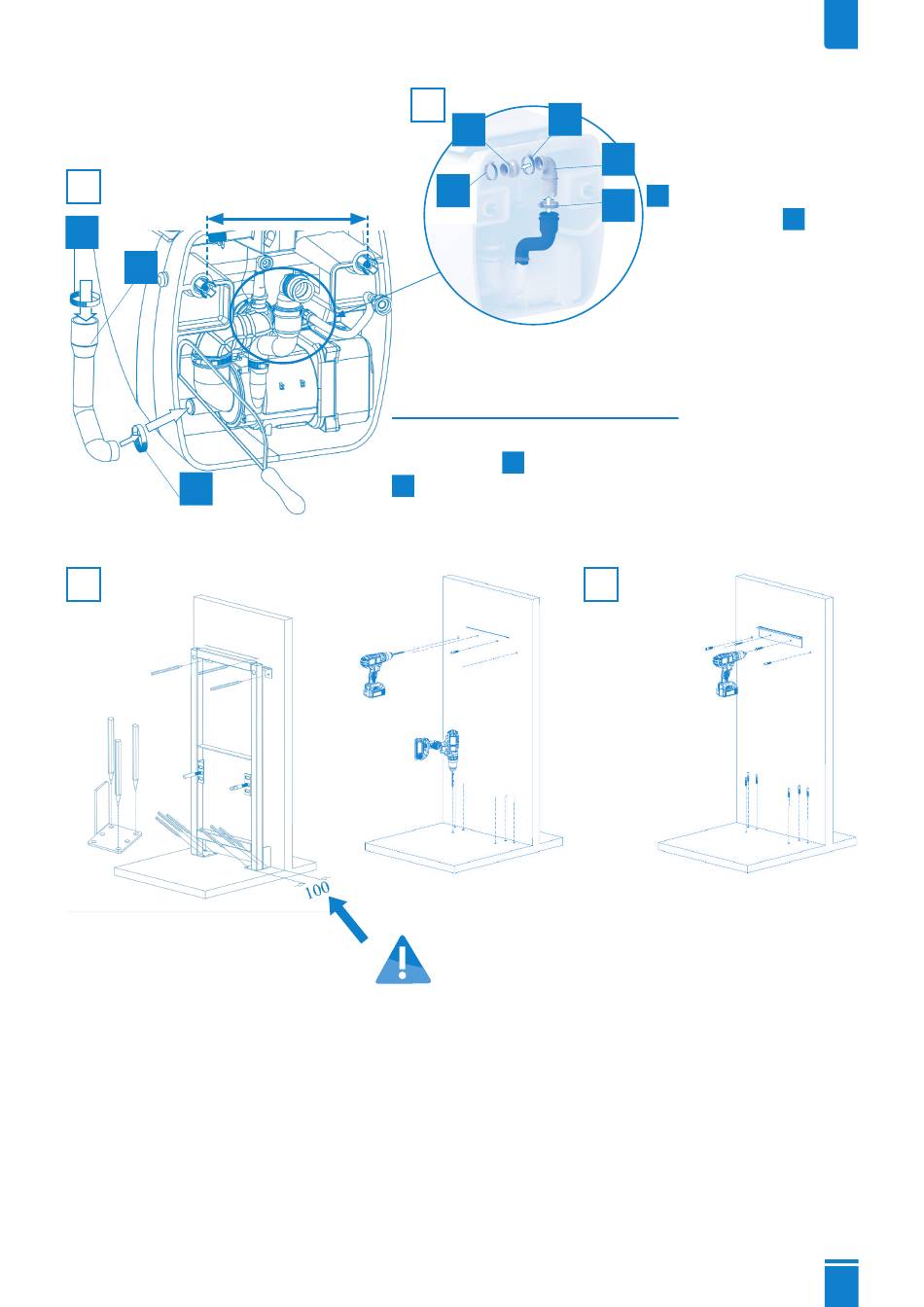 100