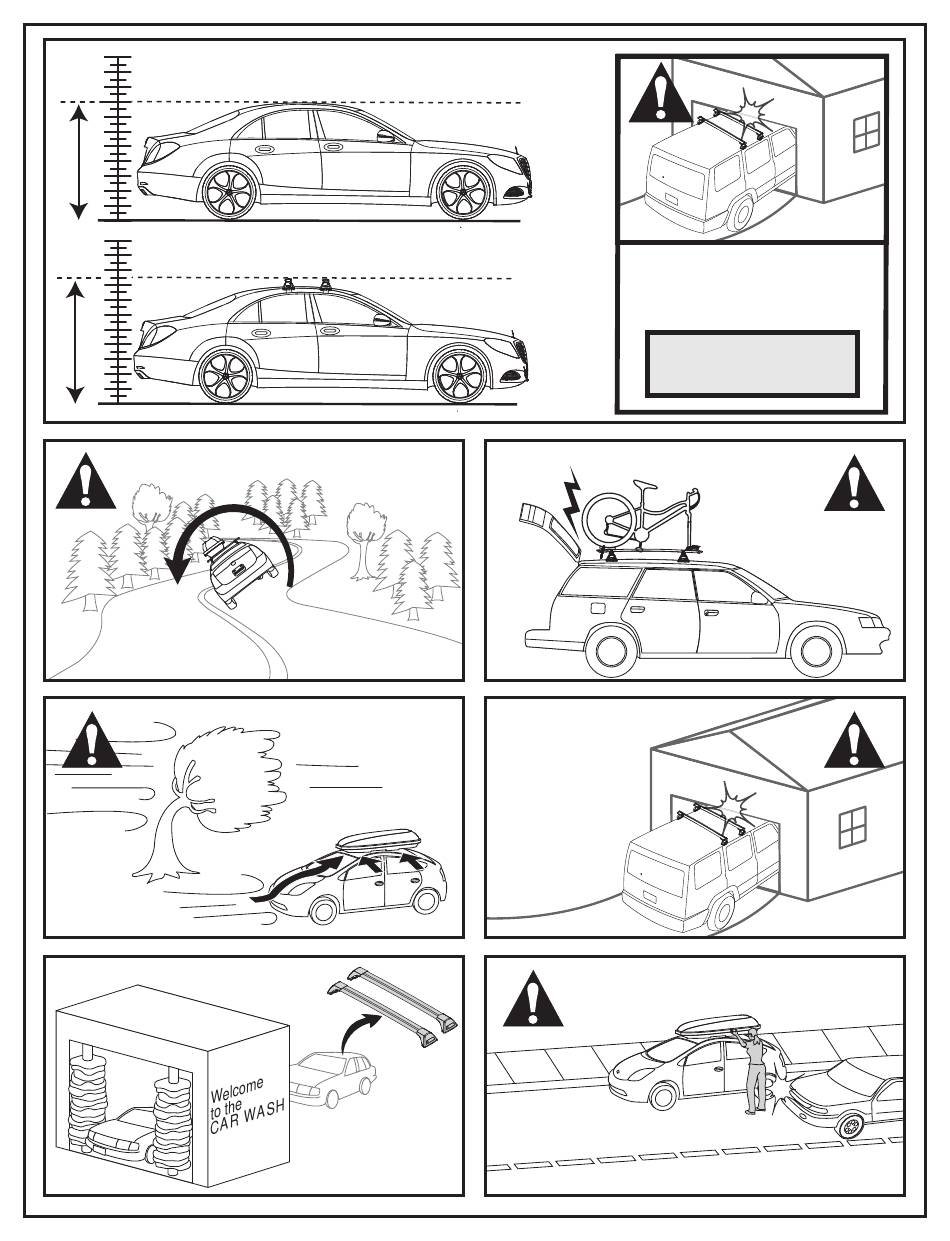 Welcome to the CAR WASH