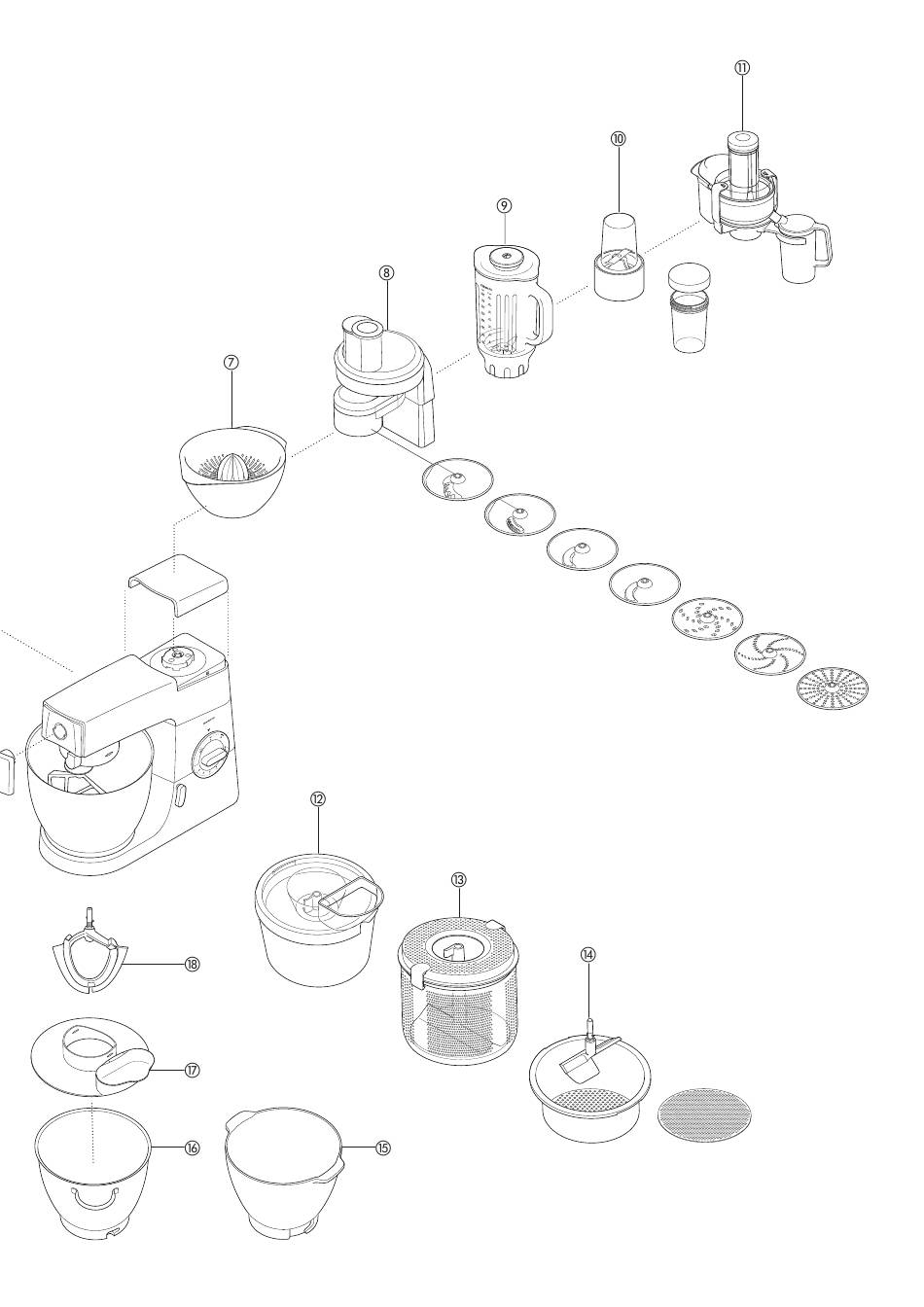 ⑪
⑩
⑨
⑧
⑦
⑫
⑬
⑭
⑱
⑰
⑯
⑮