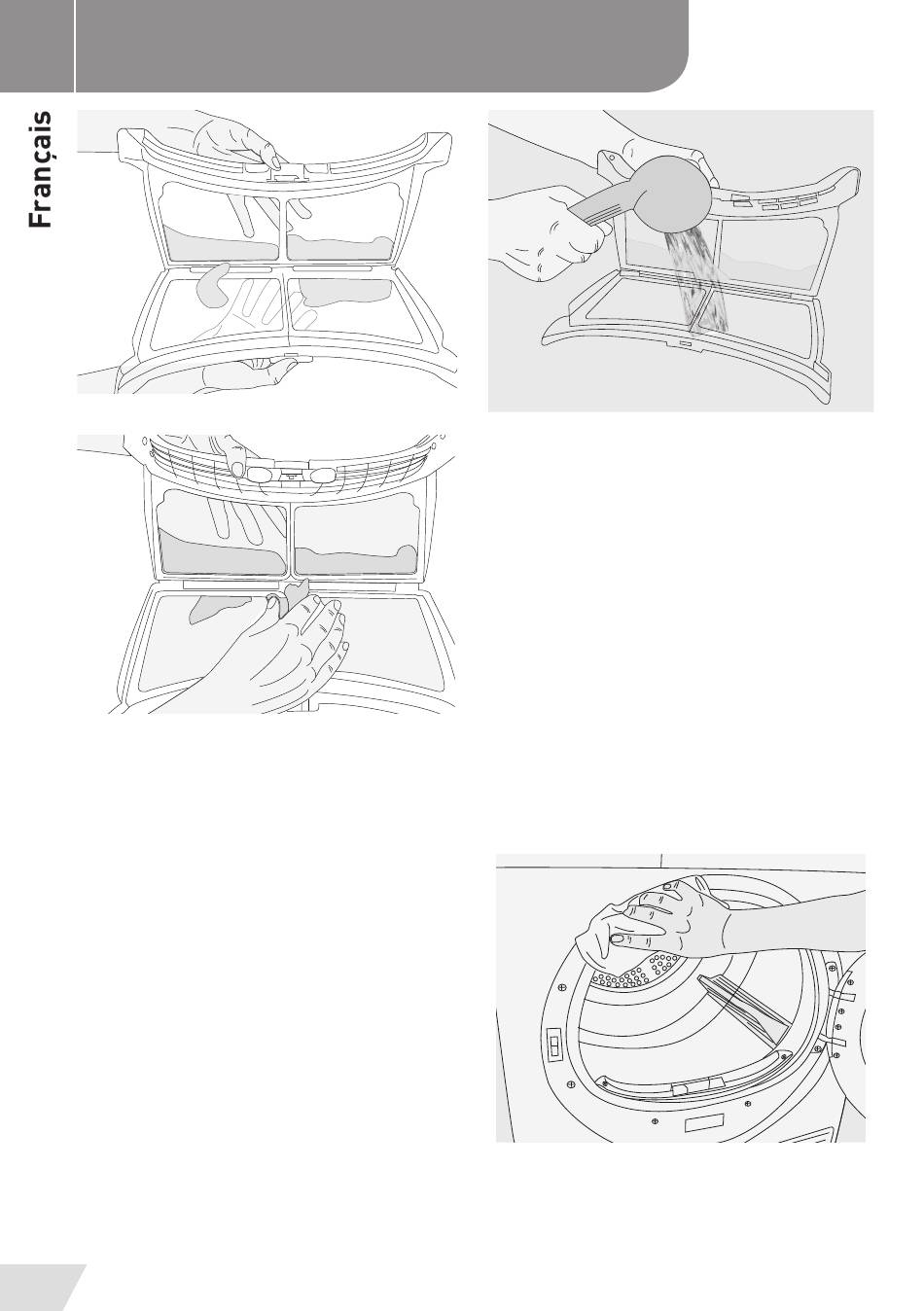 Français