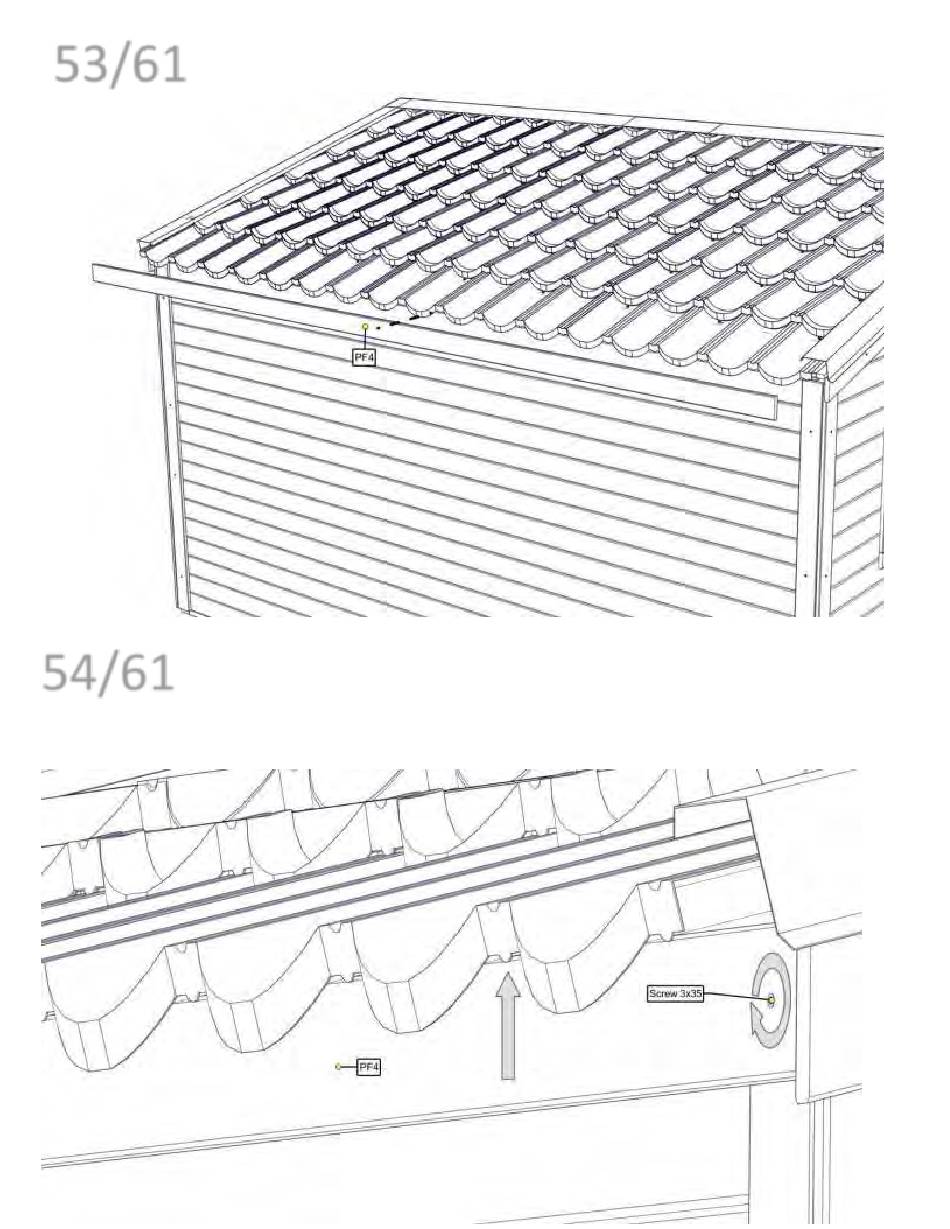 53/61

PF4

54/61

Screw 3x35

PF4