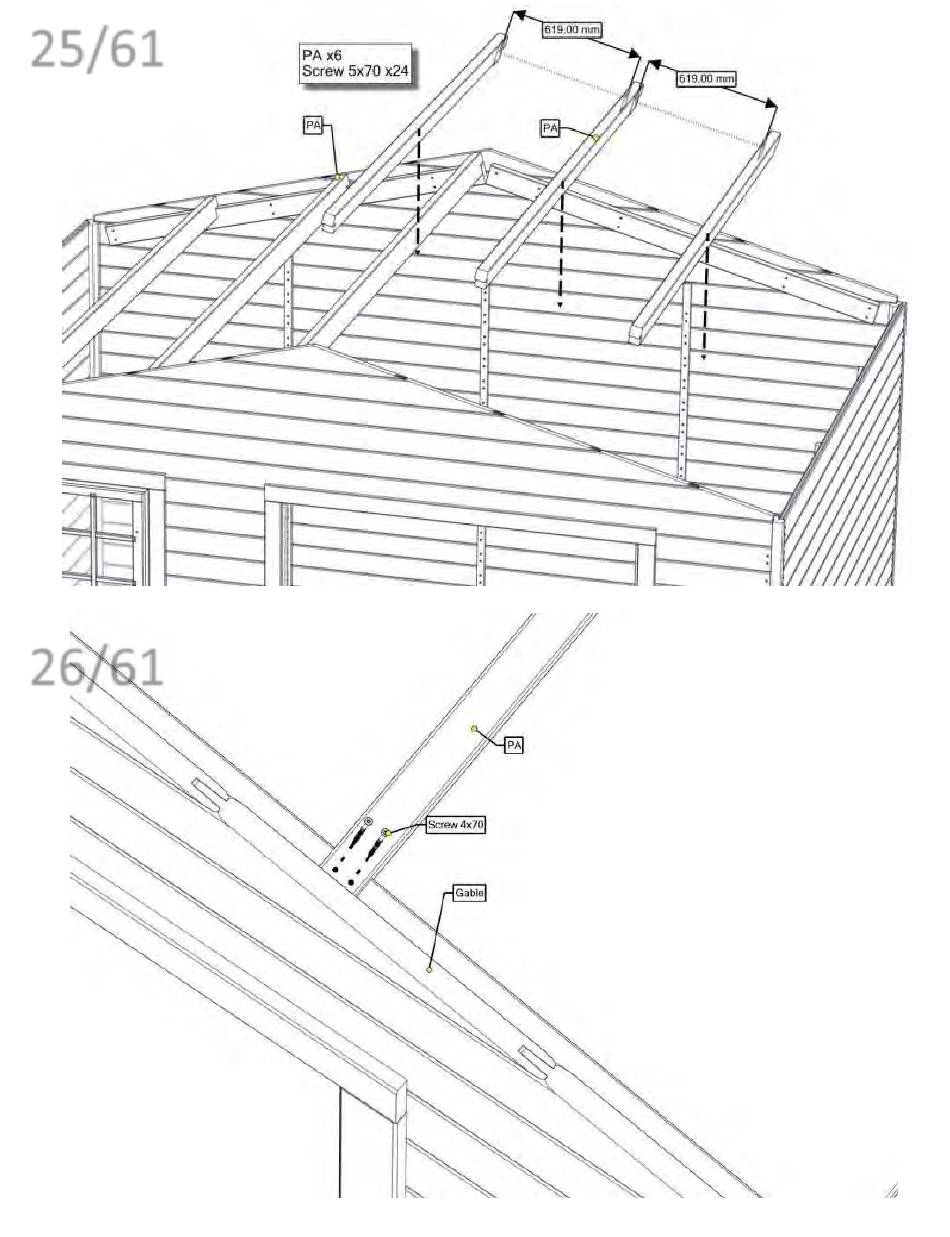 25/61

PA x6
Screw 5x70 x24

619,00 mm

619,00 mm

PA

PA

26/61

PA

Screw 4x70

Gable