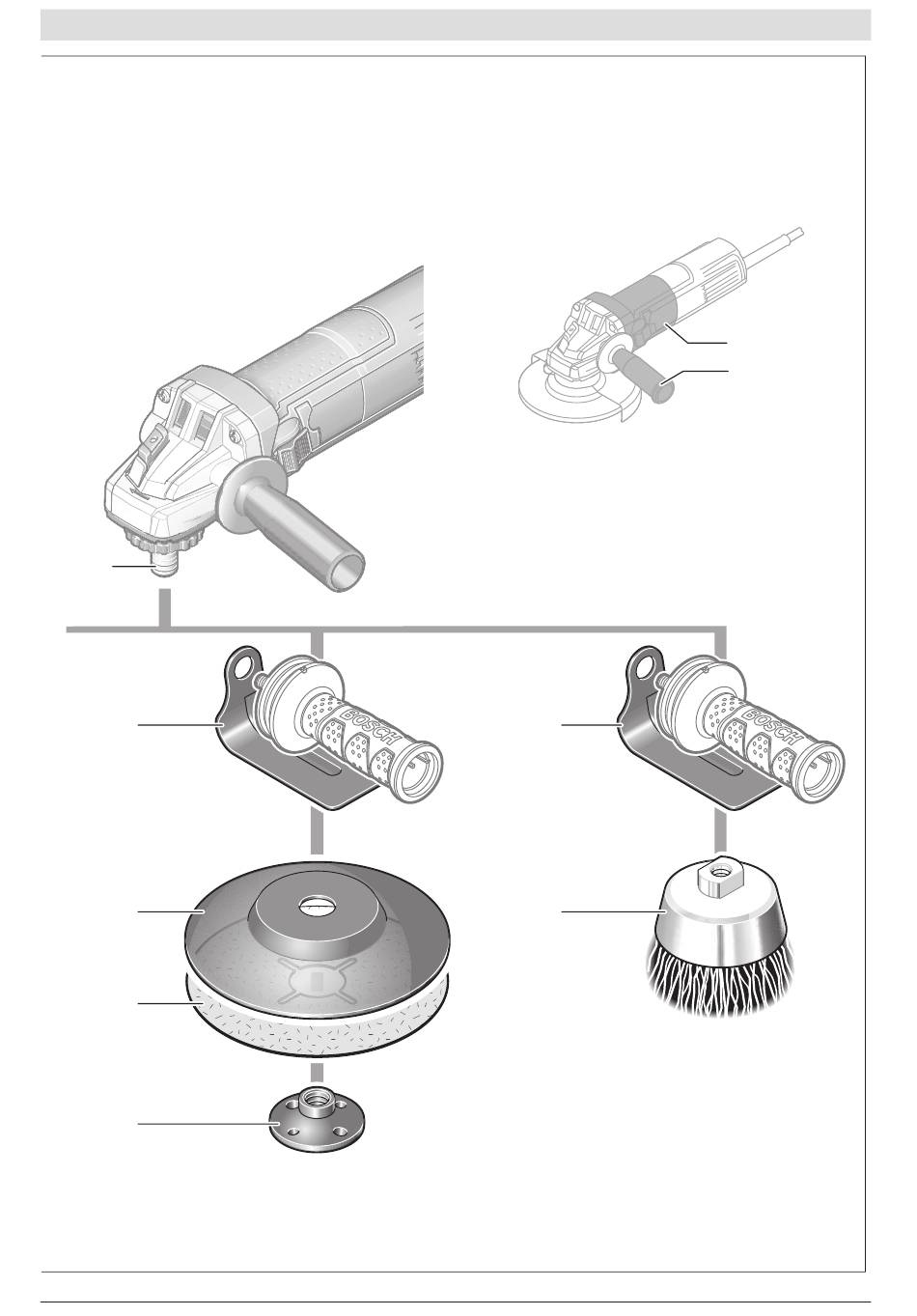 BOSCH

BOSCH