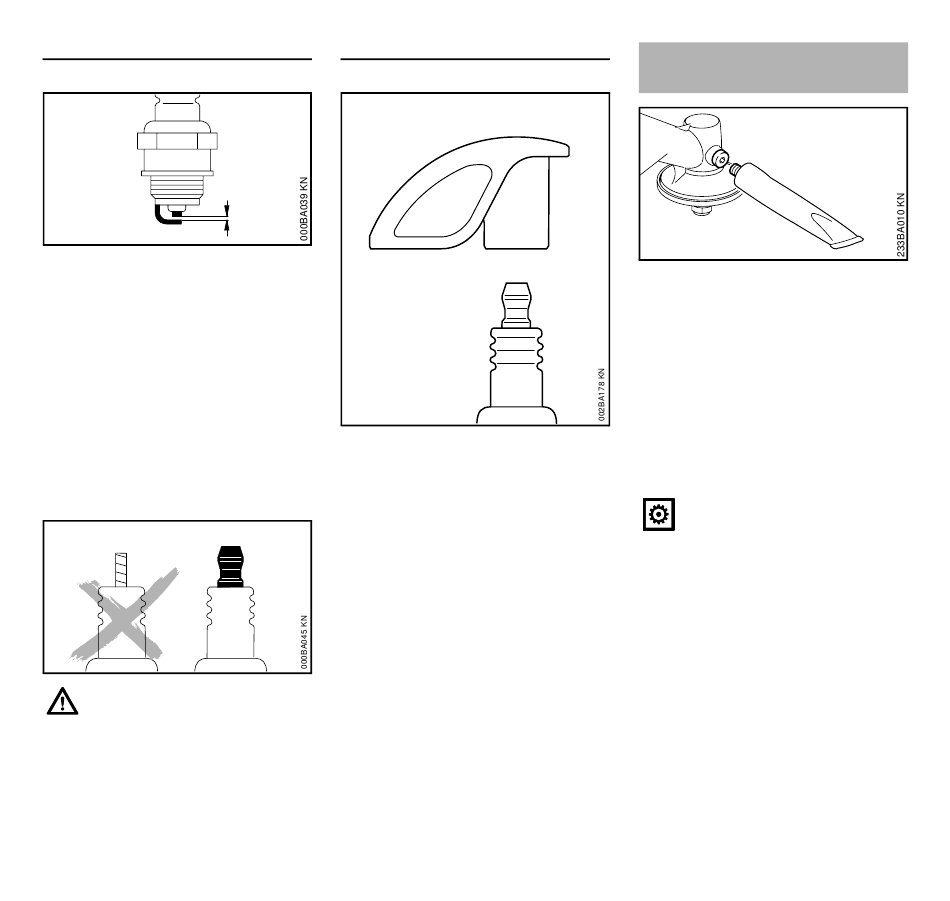 000BA039 KN

000BA045 KN

002BA178 KN

233BA010 KN