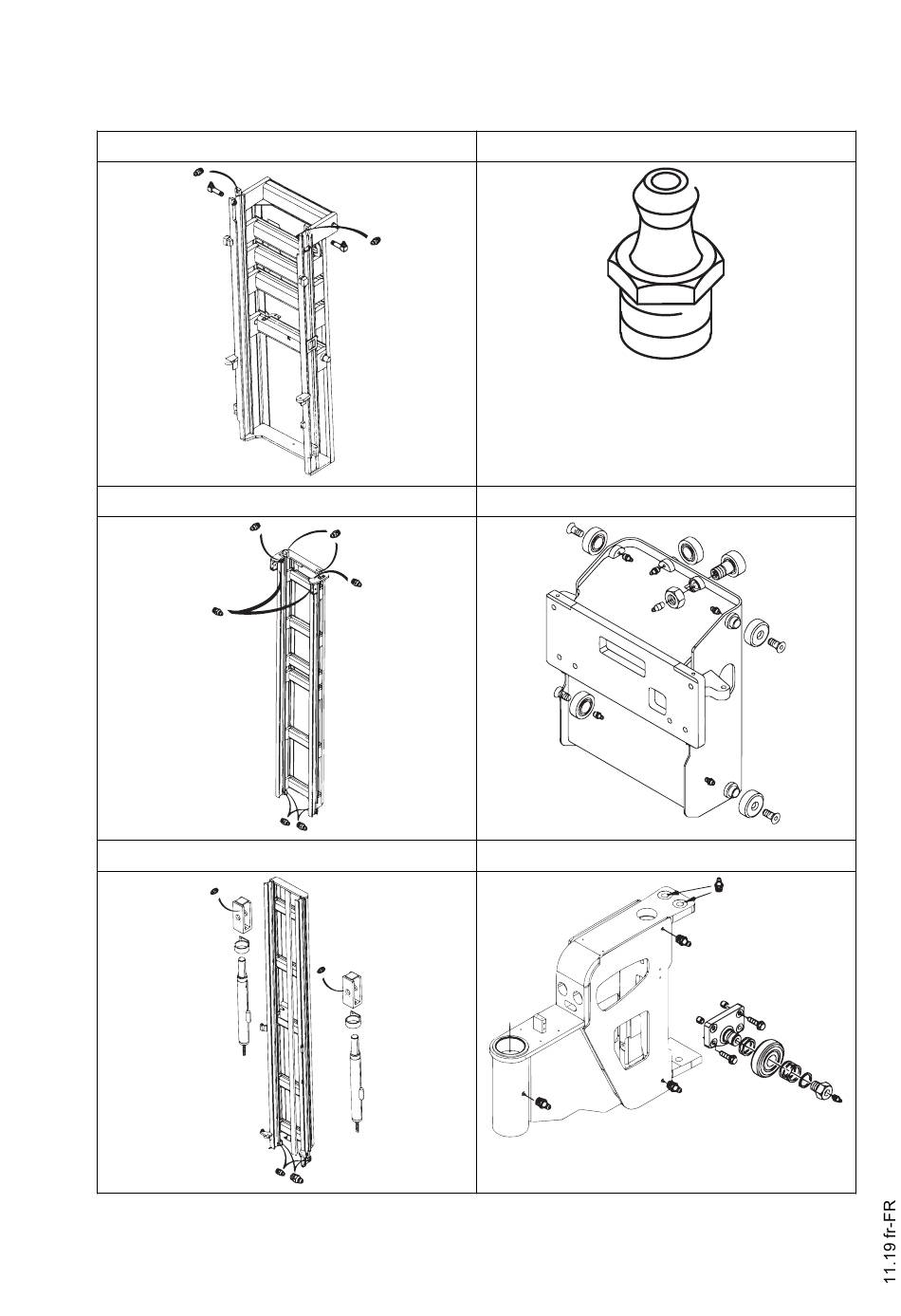 11.19 fr-FR