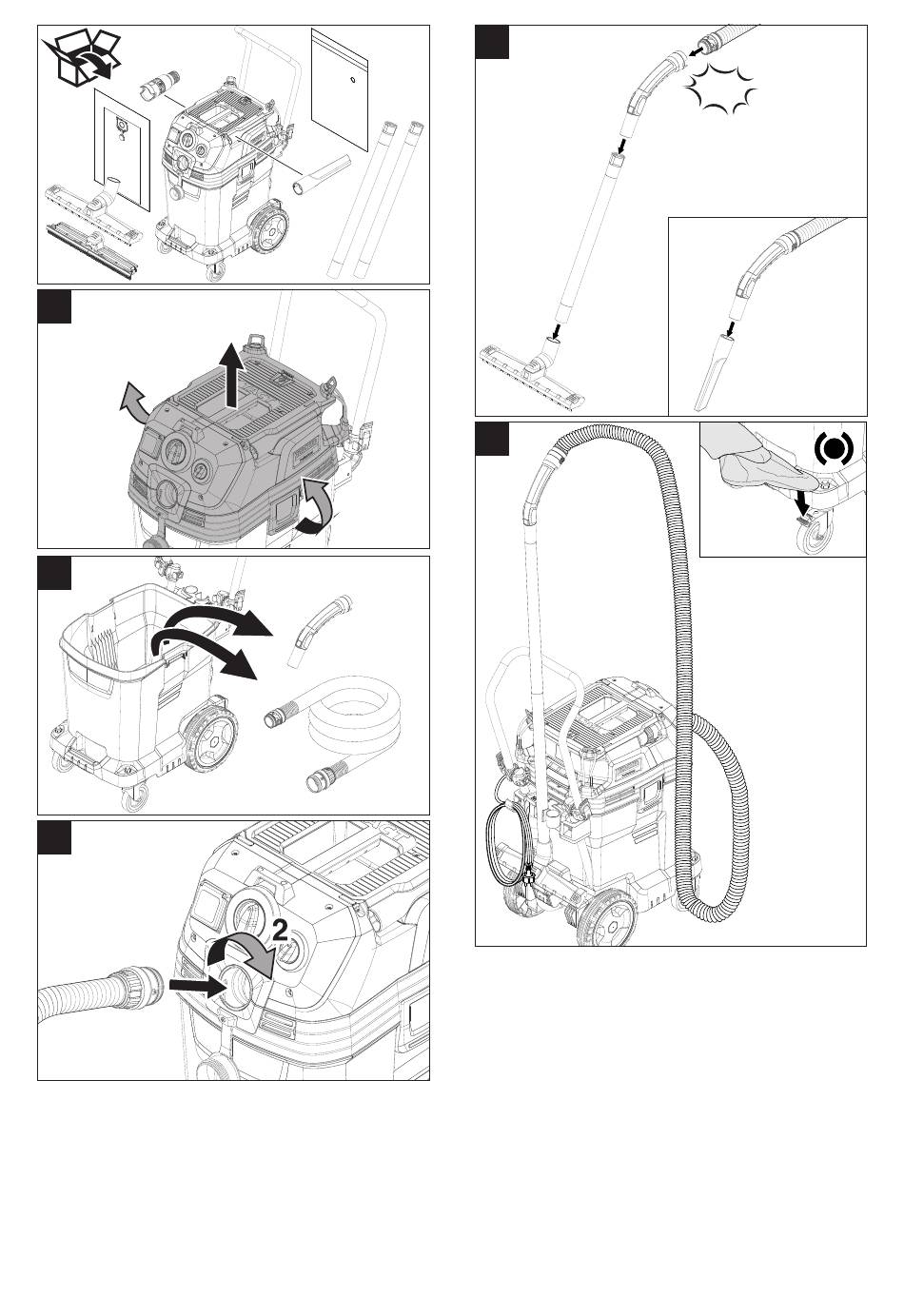 2