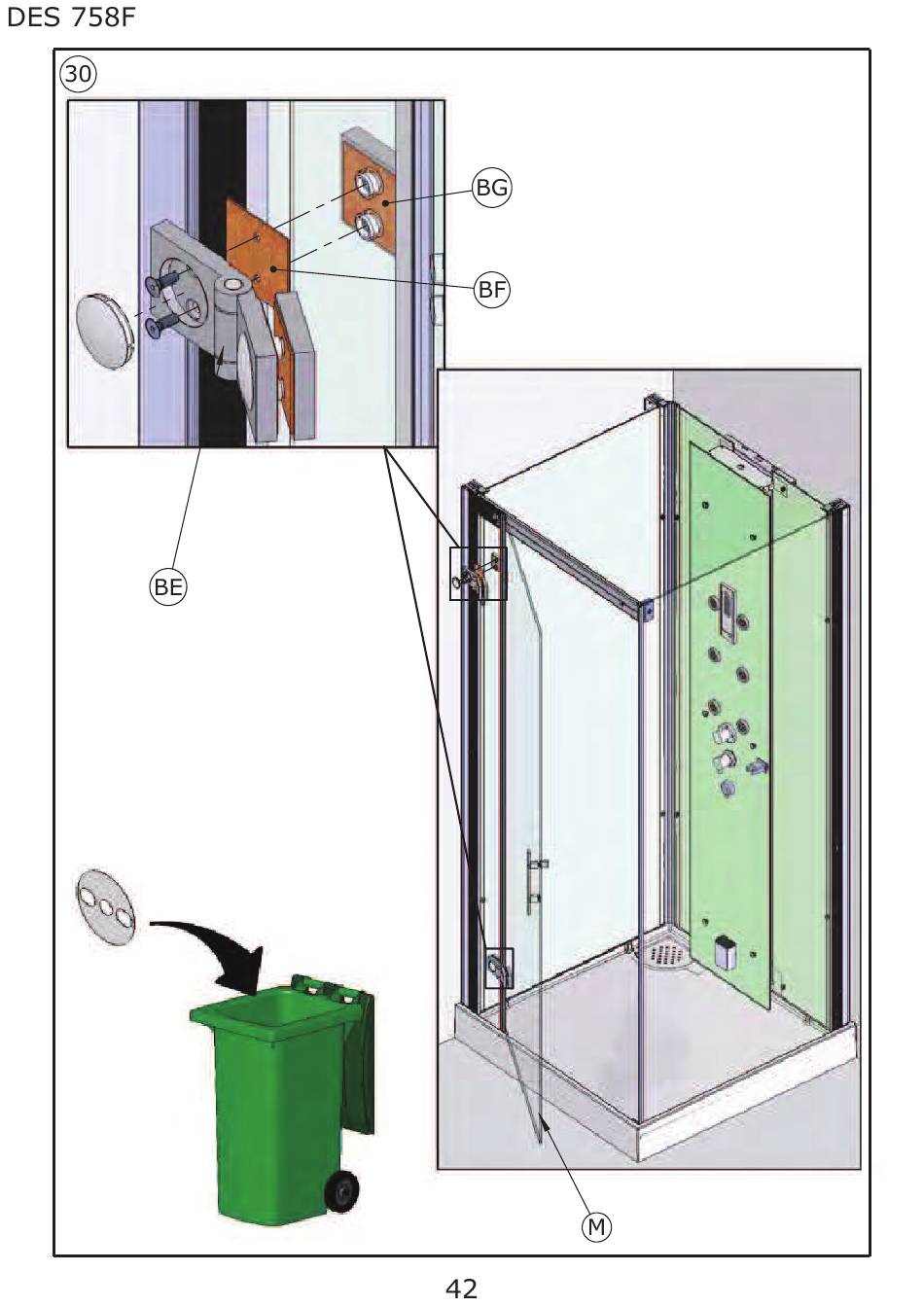 DES 758F

30

BG

BF

BE

M

42