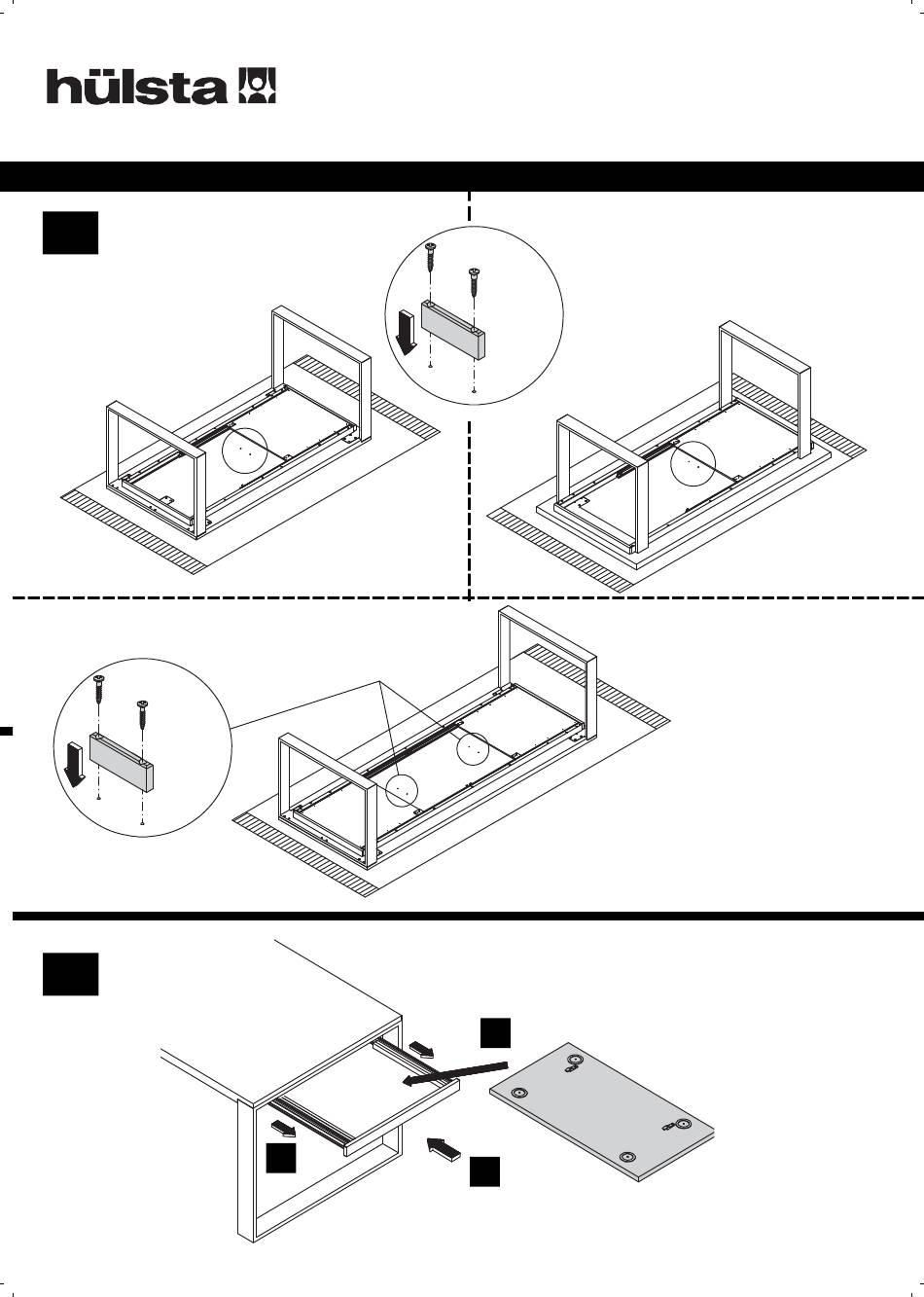 hülsta