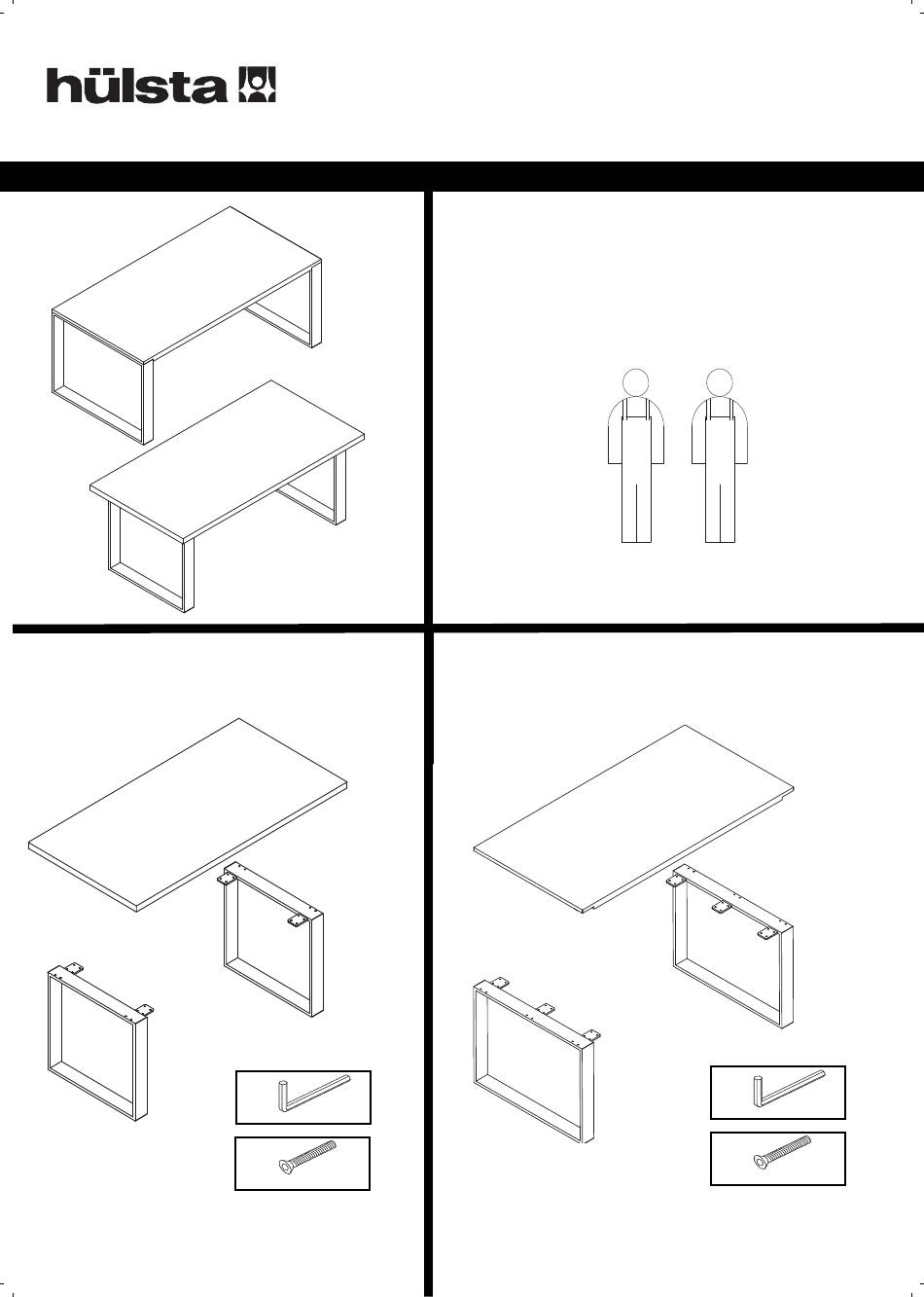 hülsta