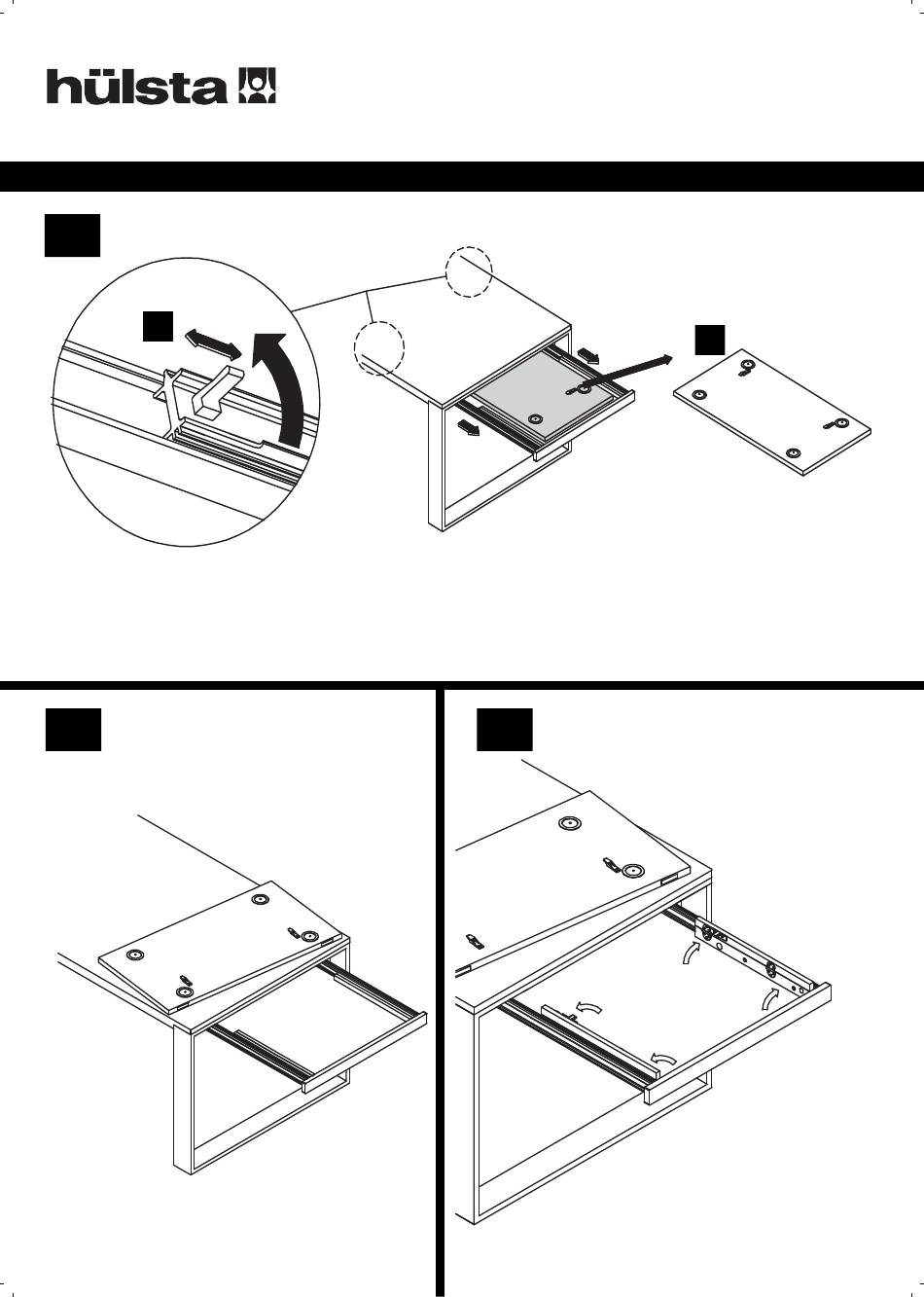 hülsta