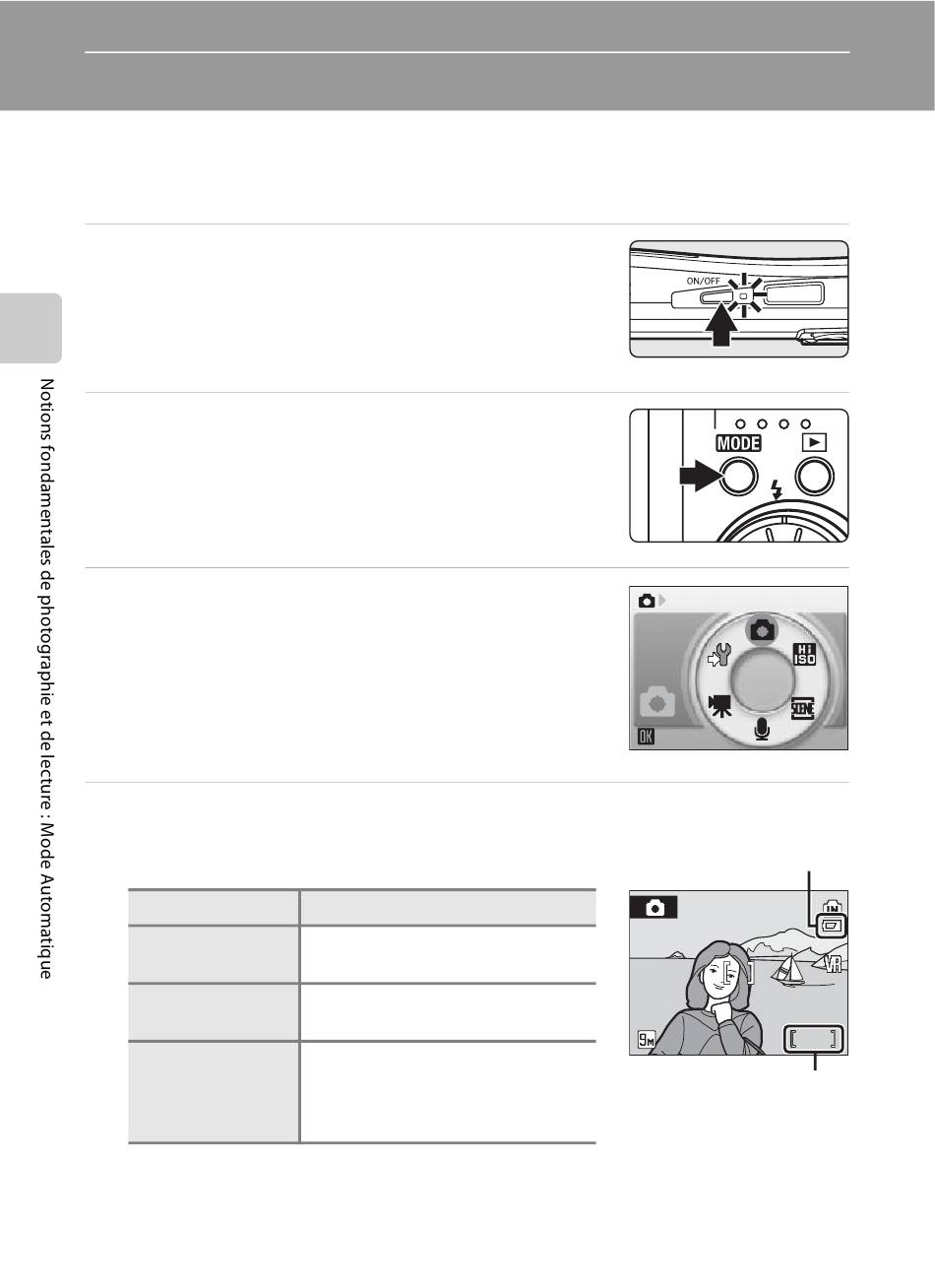 Notions fondamentales de photographie et de lecture : Mode Automatique

ON/OFF

MODE

HI ISO

SCENE

OK

IN

VR

9M