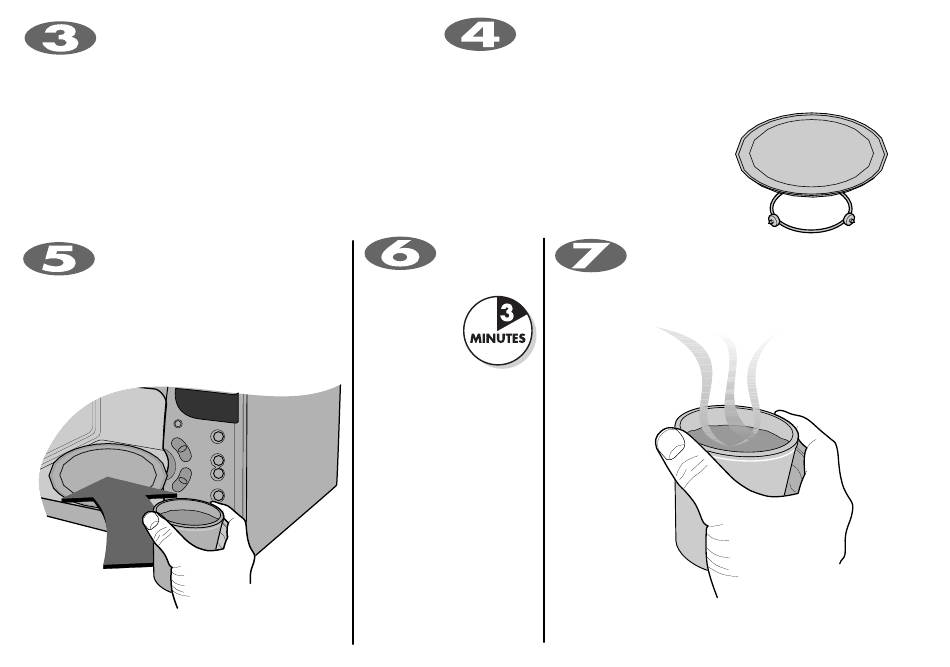 3

4

5

6

3
MINUTES

7