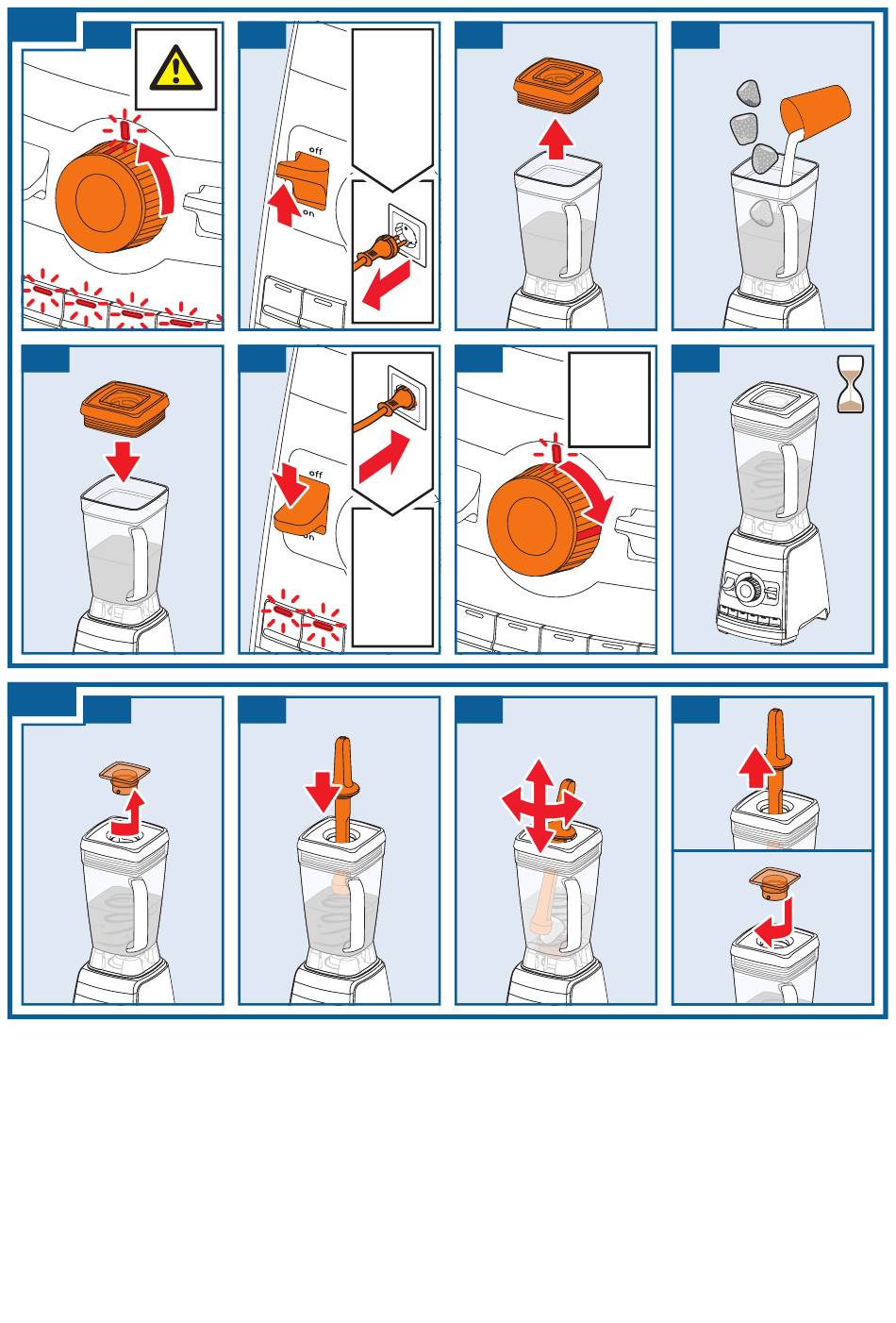 off
on
off
on