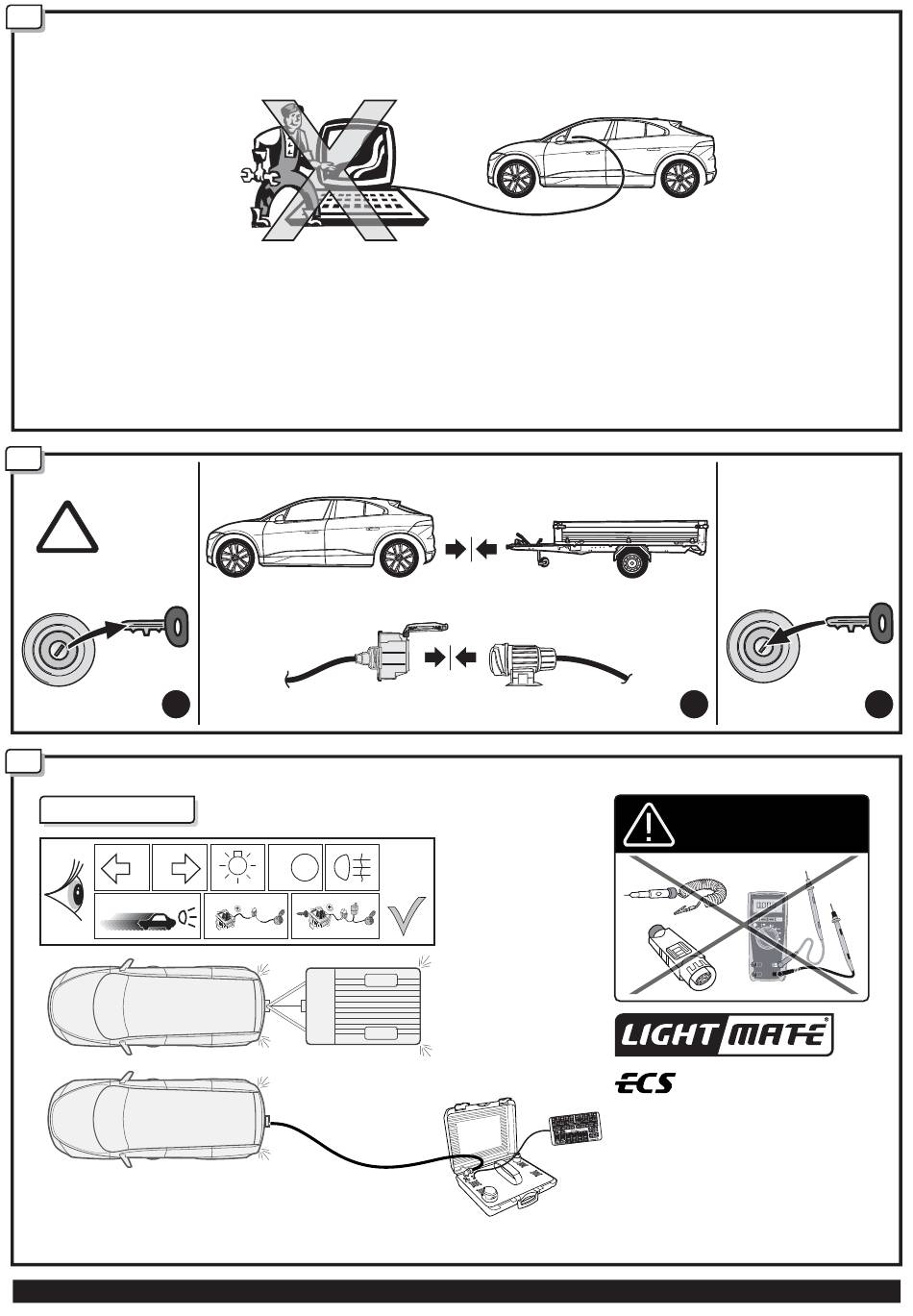 LIGHT MATE®

ECS