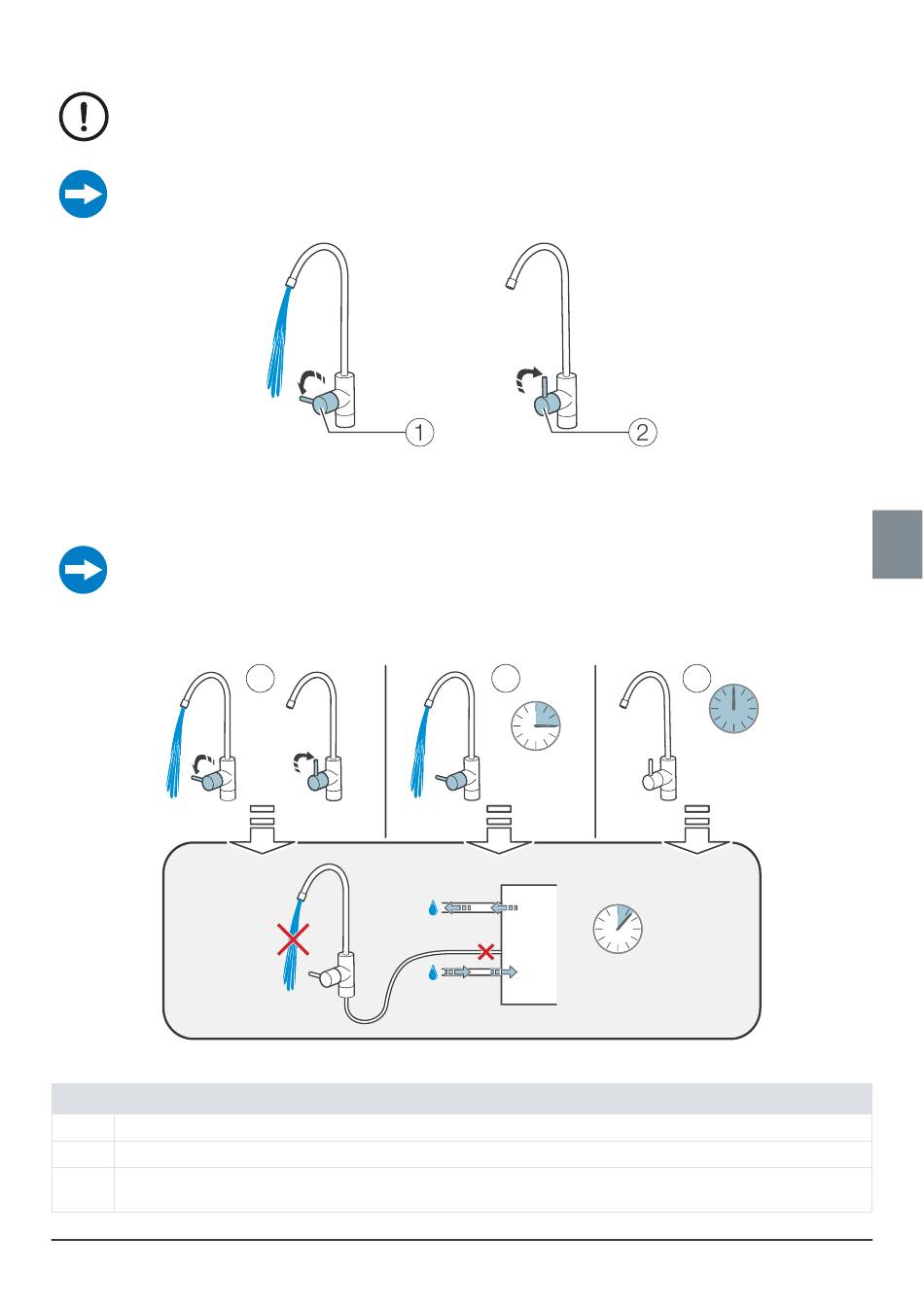 1

2