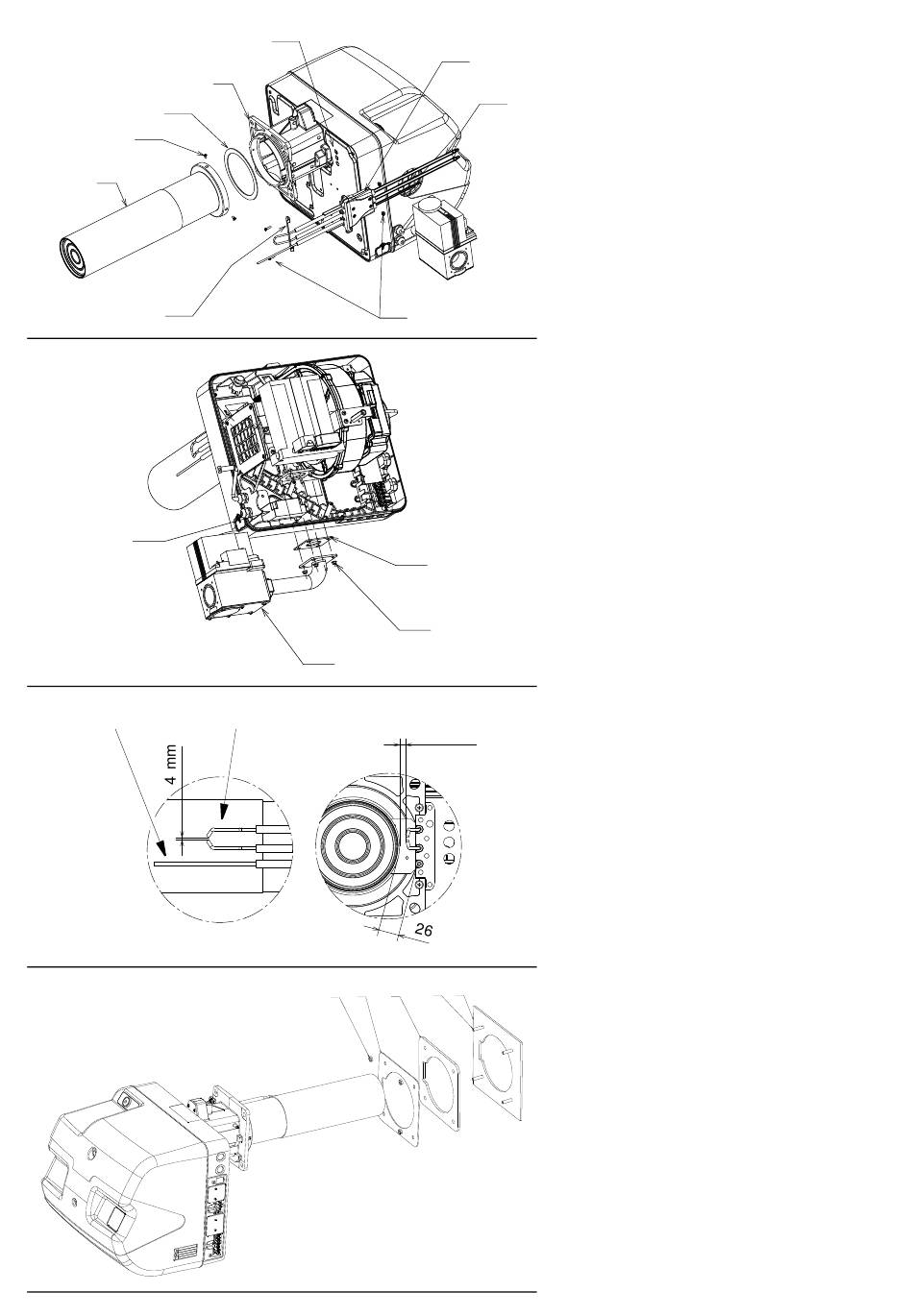 4 mm

26