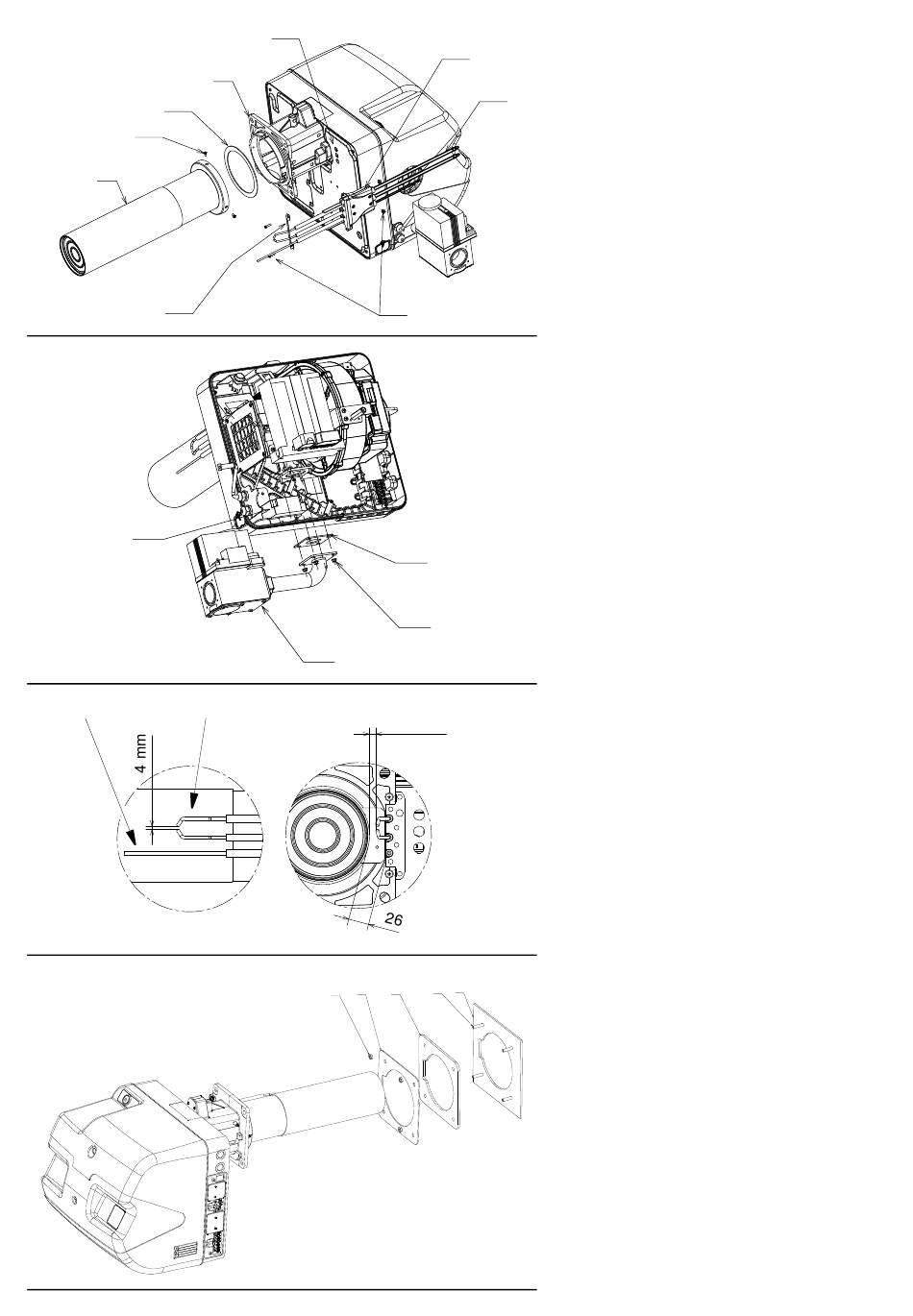 4 mm

26