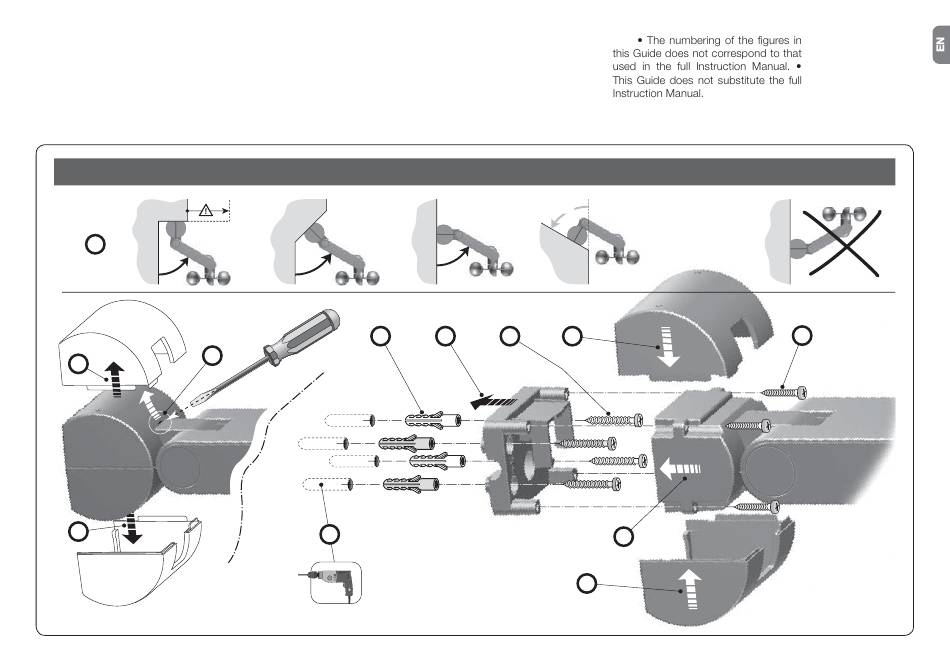 • The numbering of the figures in this Guide does not correspond to that used in the full Instruction Manual. • This Guide does not substitute the full Instruction Manual.

EN