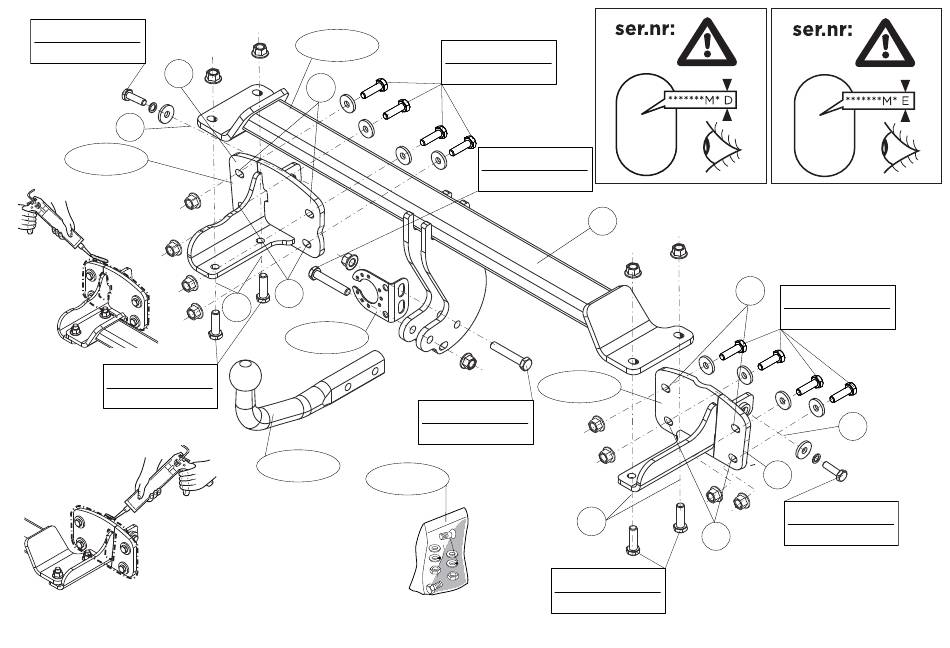 ser.nr:
*******M* D

ser.nr:
*******M* E