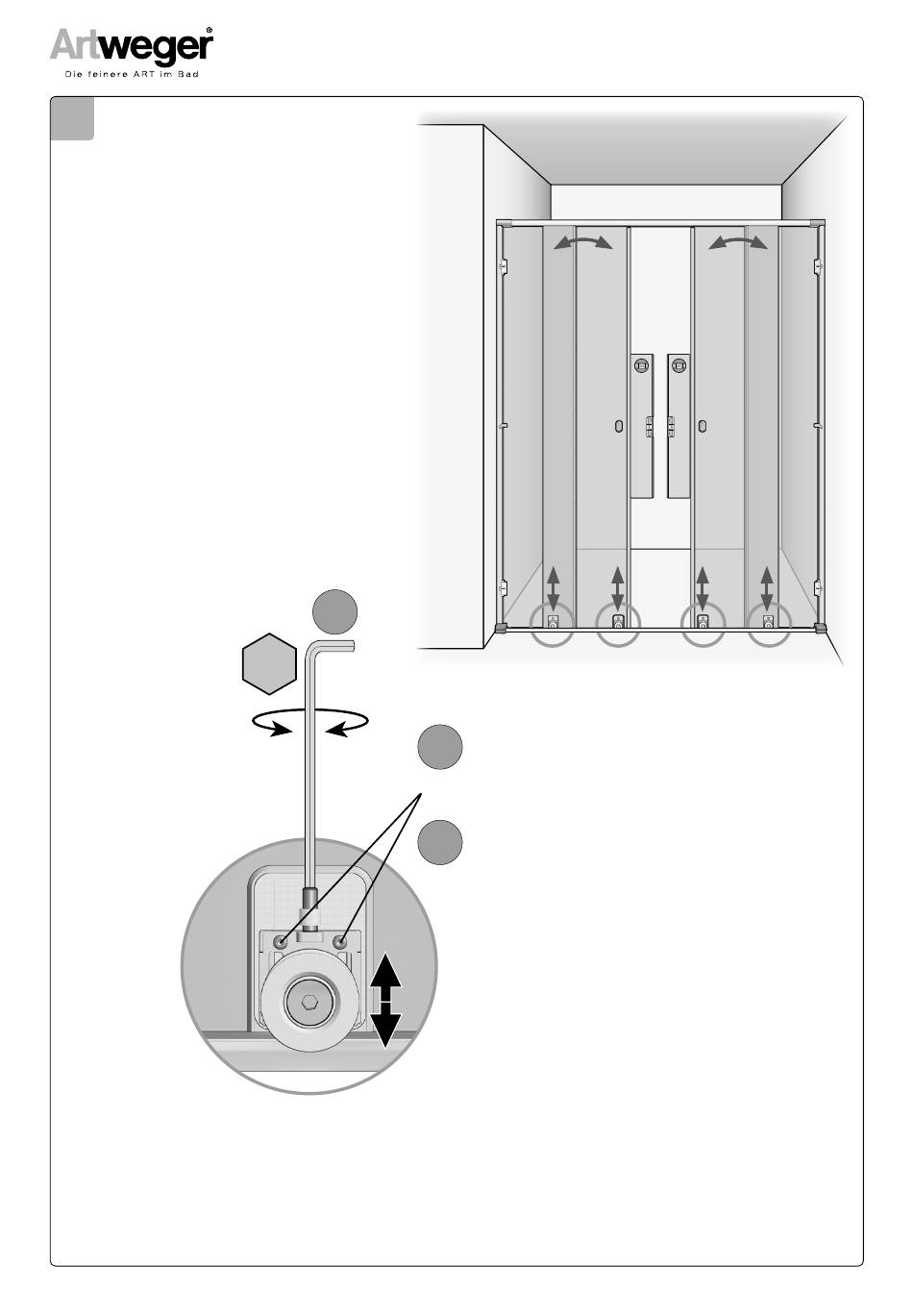 Artweger®
Die feinere ART im Bad