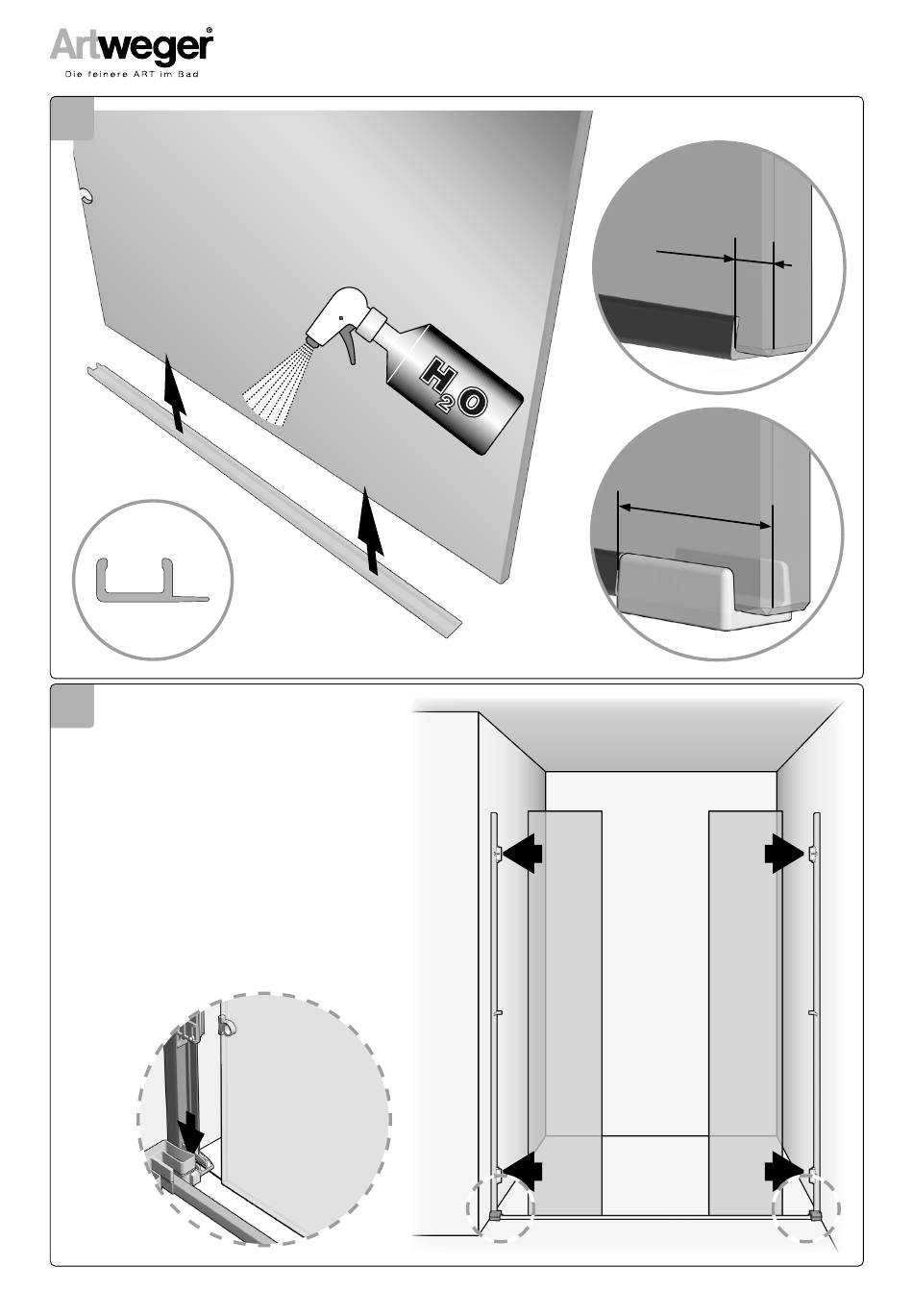 Artweger®
Die feinere ART im Bad

$H_2O$