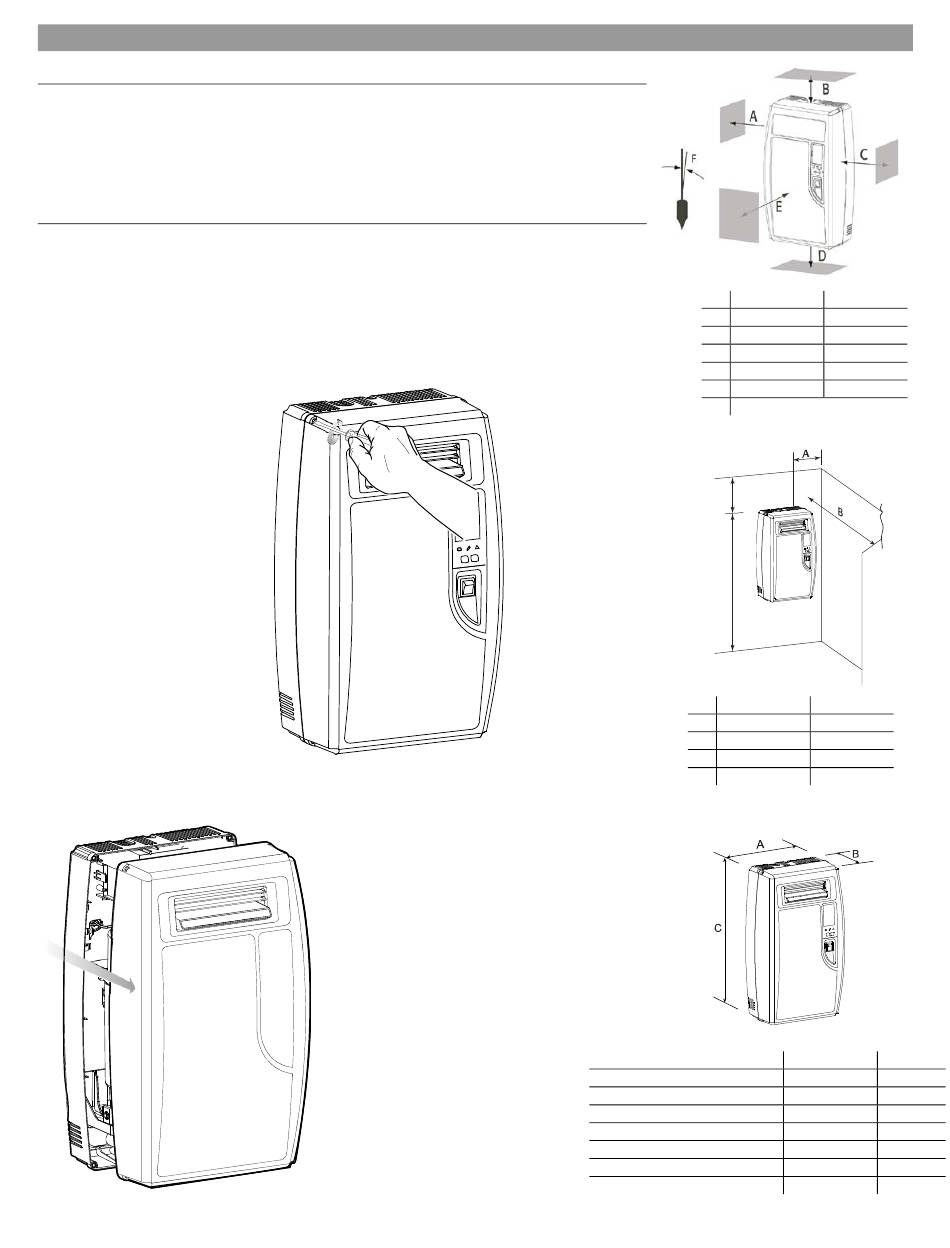 B

A

C

F

E

D

A

B

A

B

C