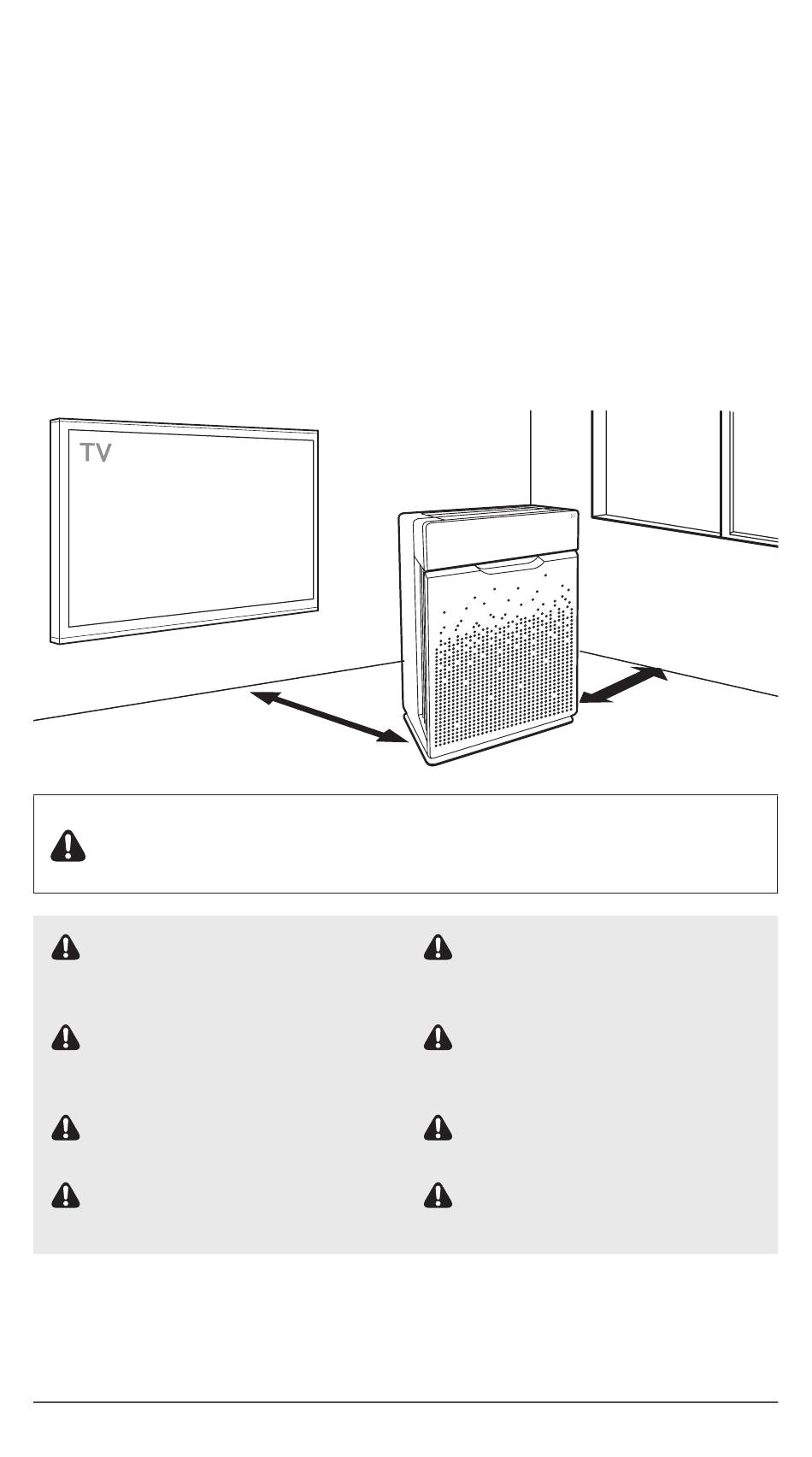 TV