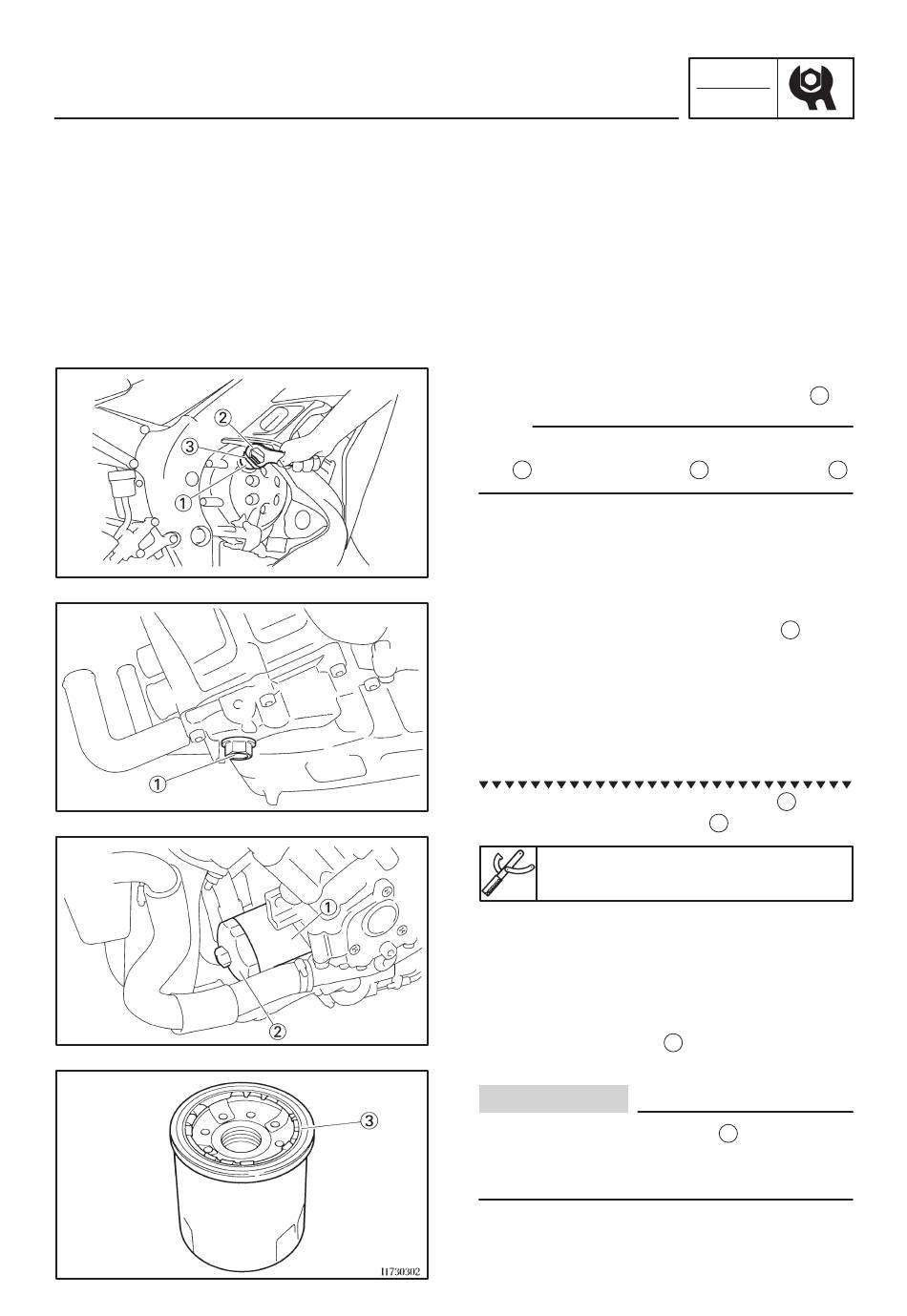 ②

③

①

①

①

②

③

I1730302