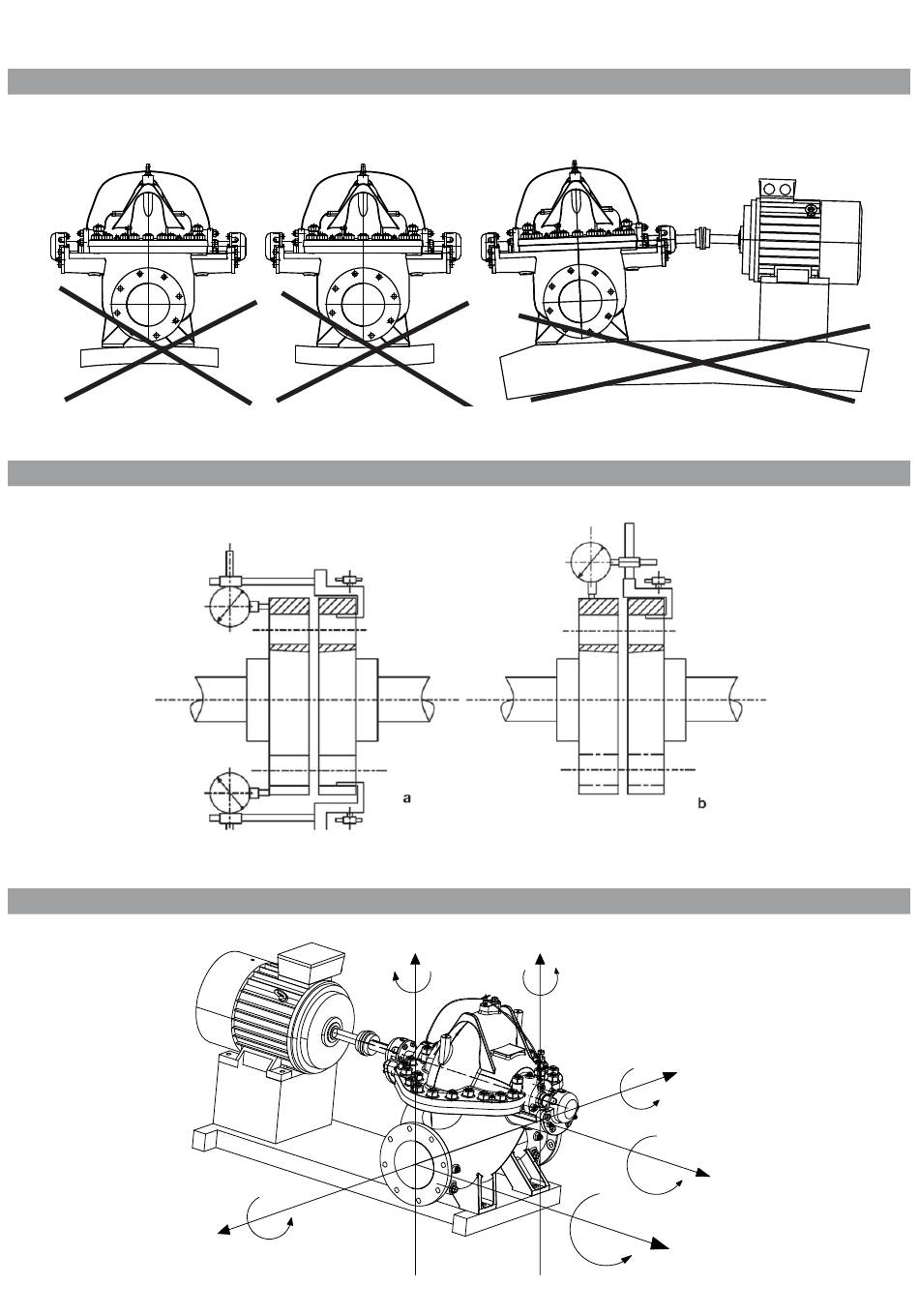 a

b