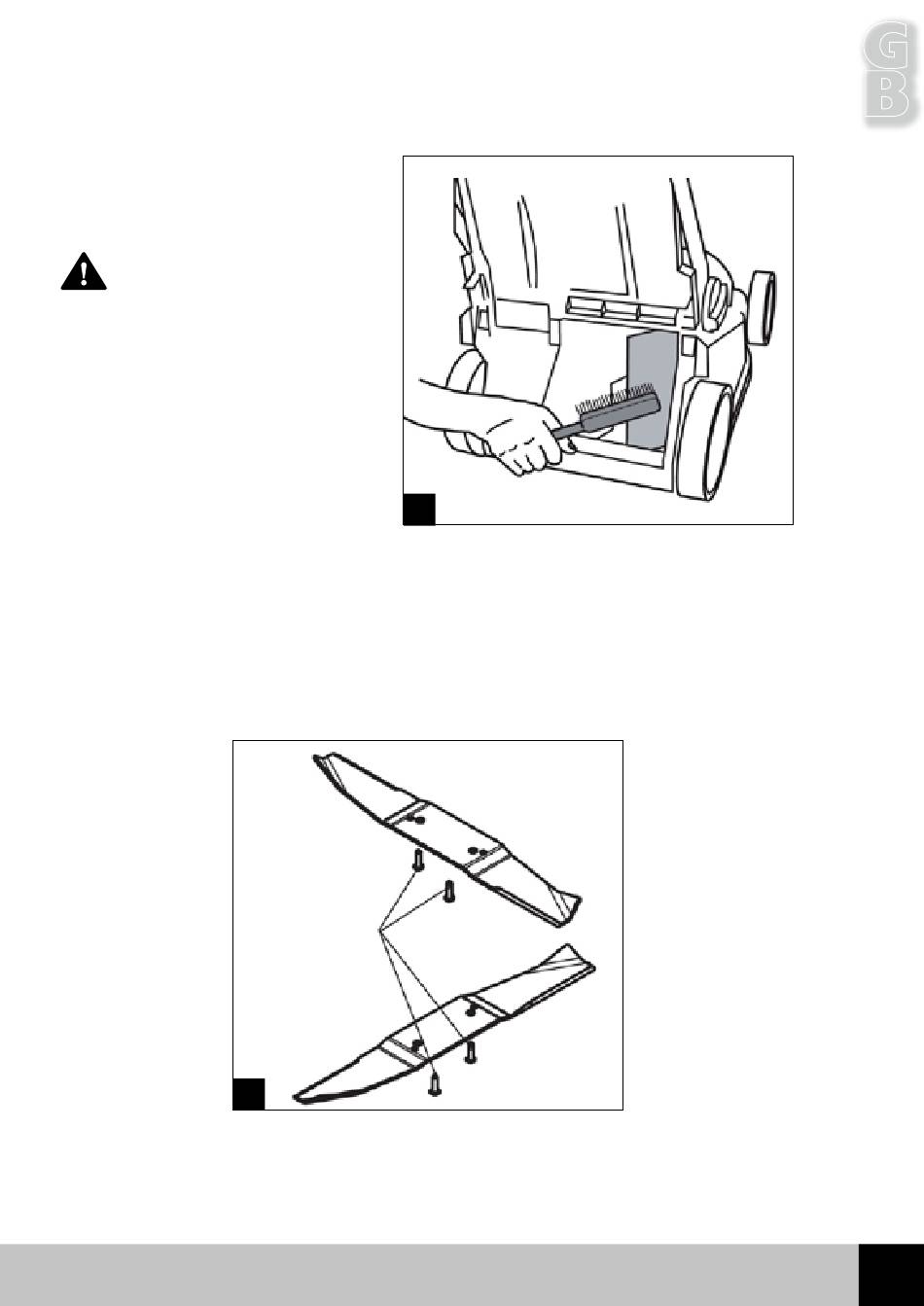 GB