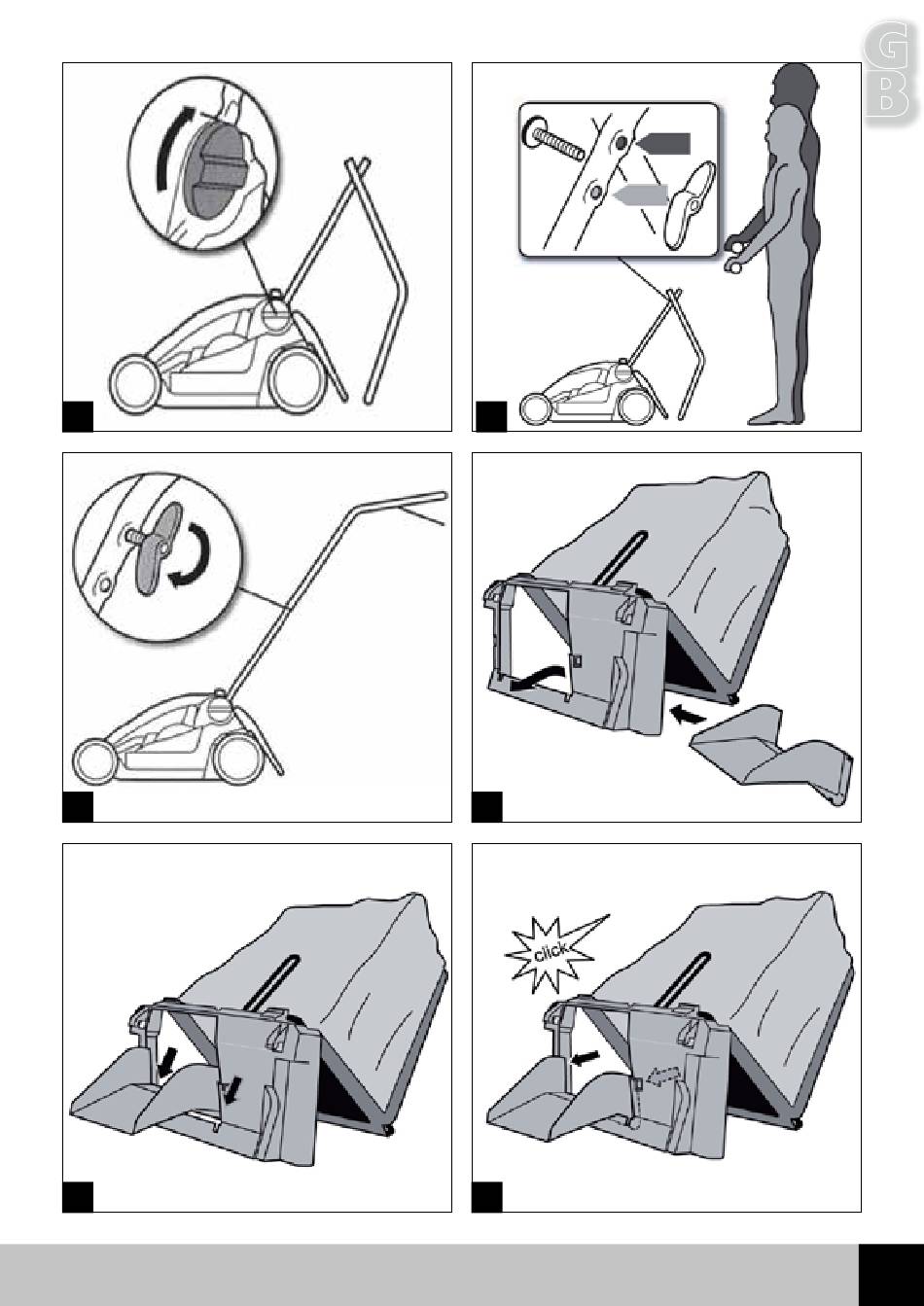 GB

click