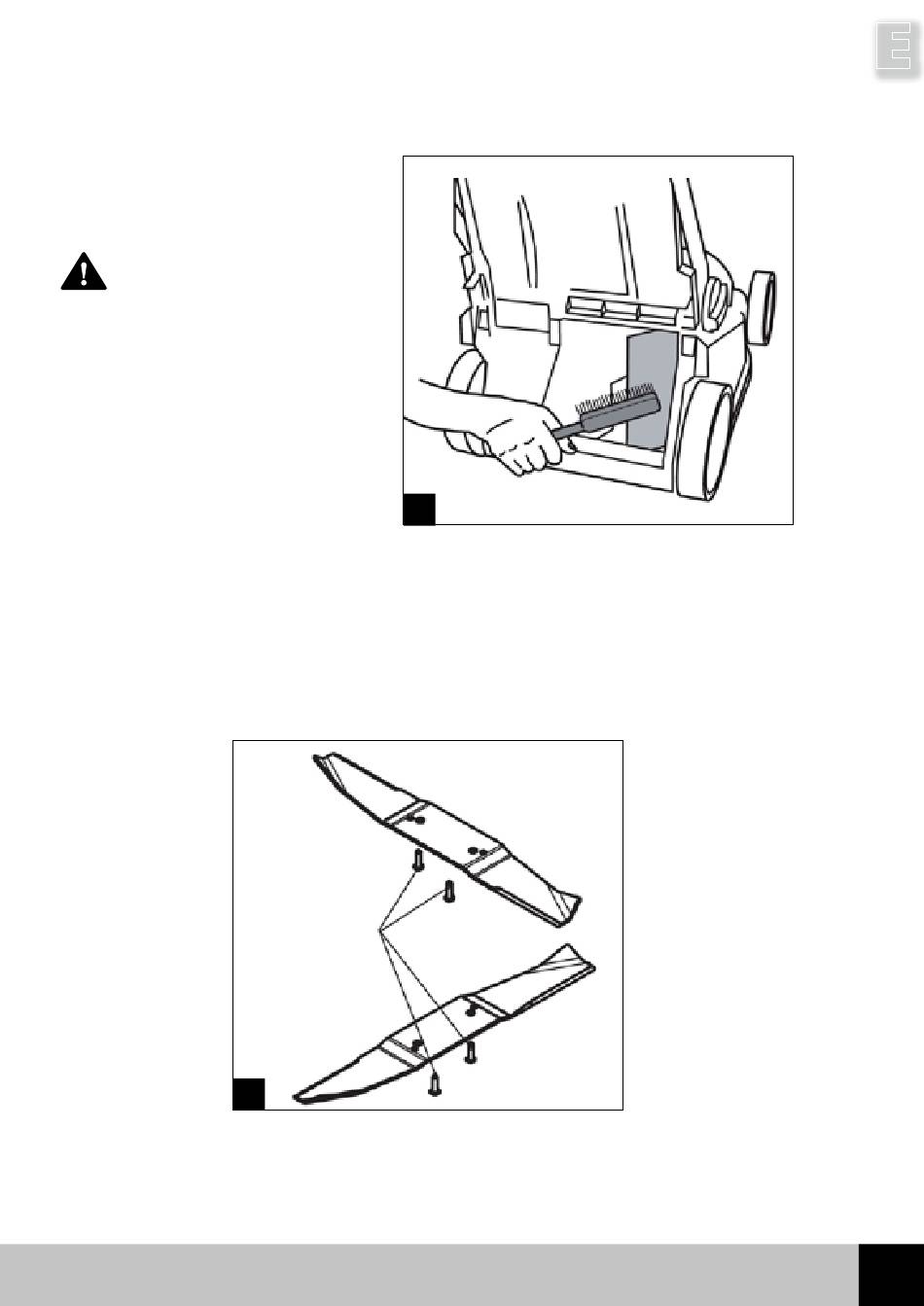 E