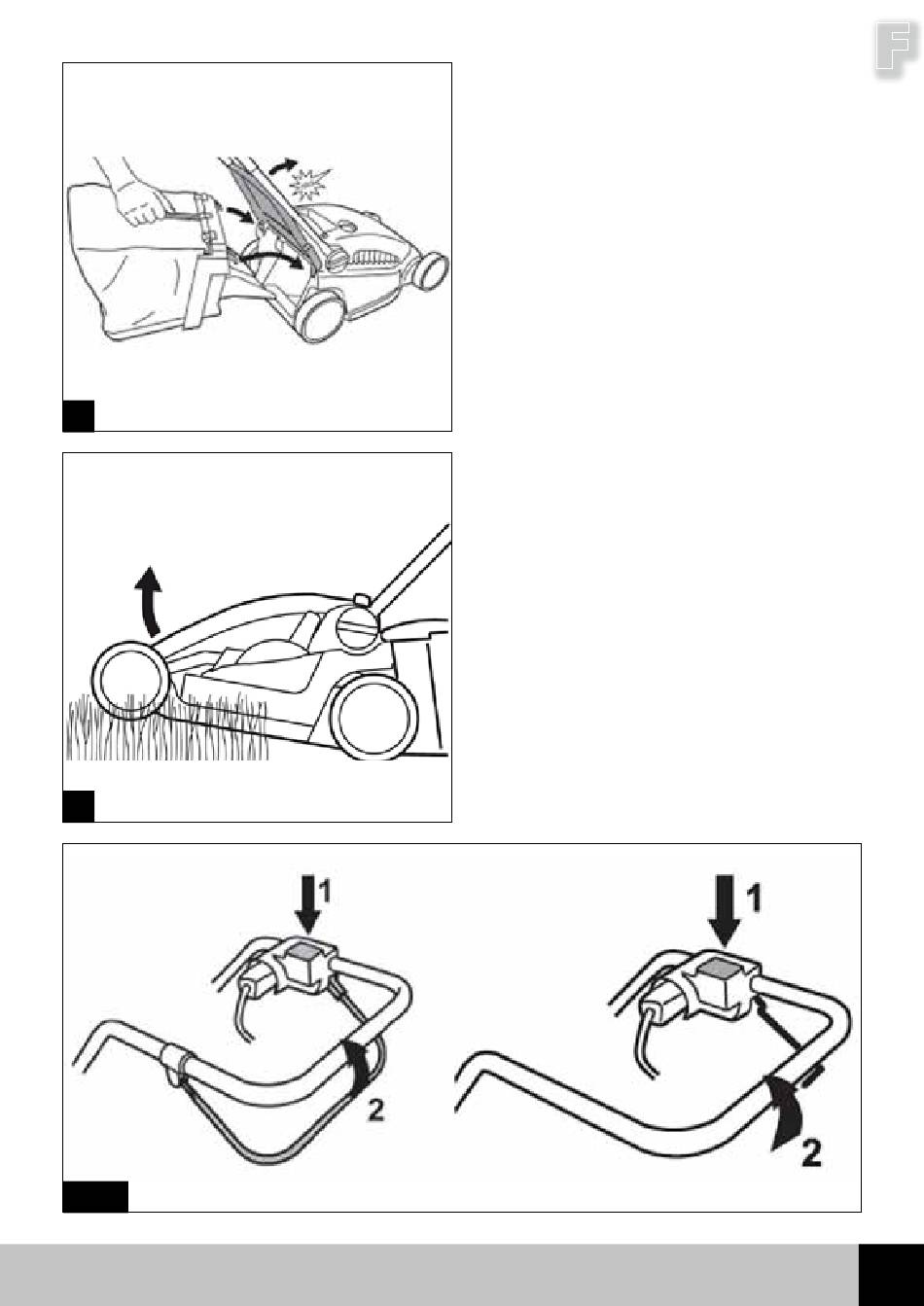 F

1

2

1

2