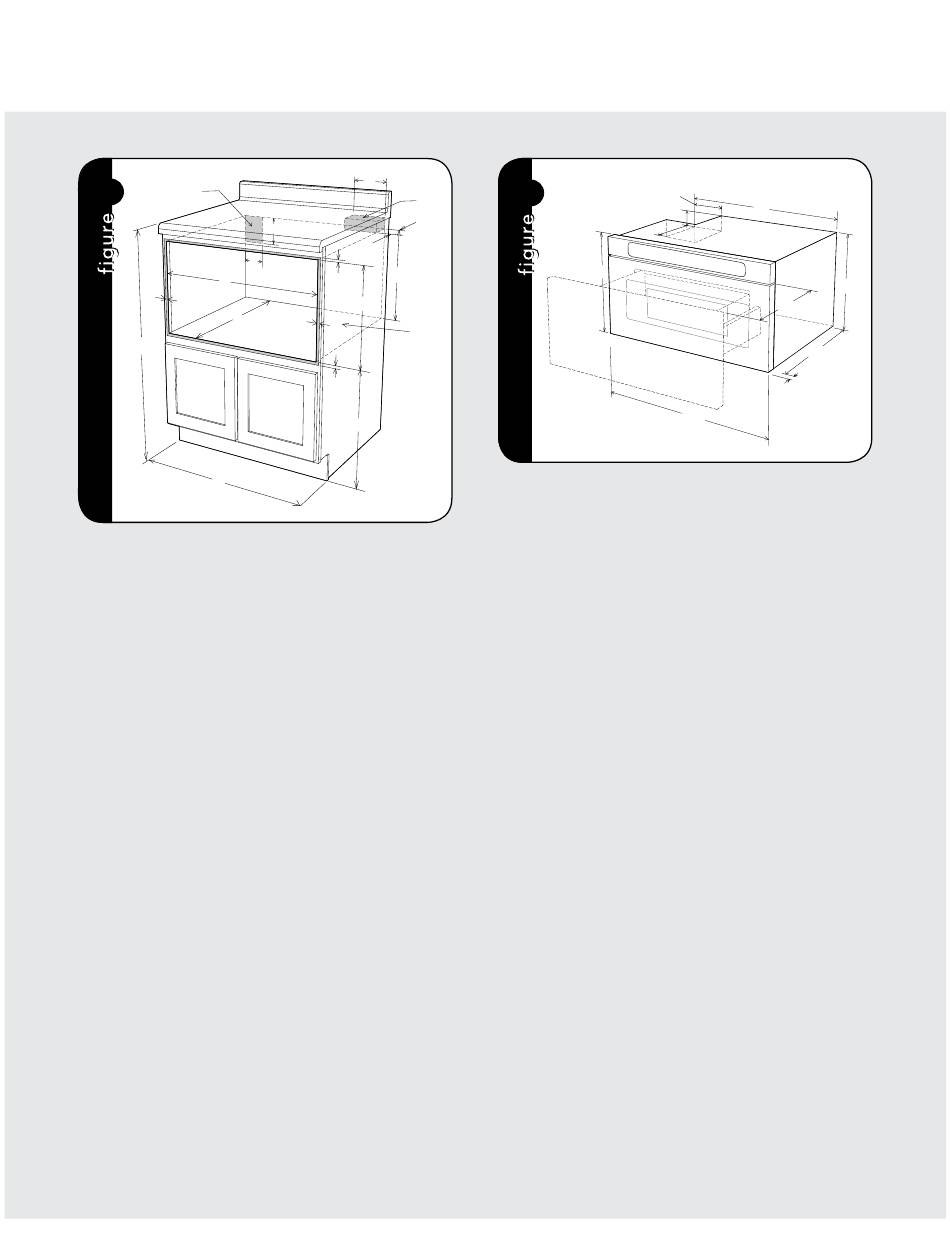 figure

figure