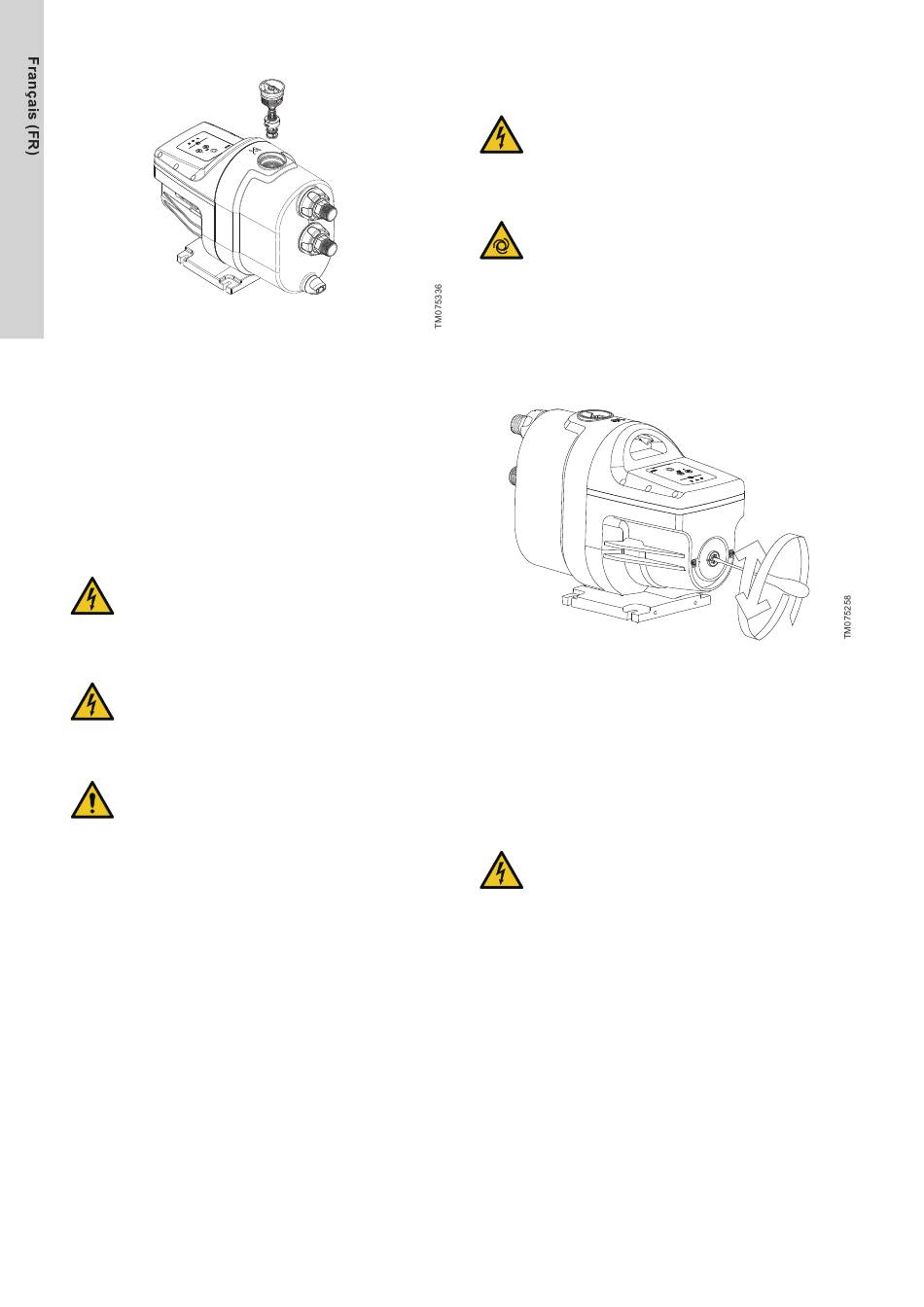 Français (FR)

TM075336

TM075258